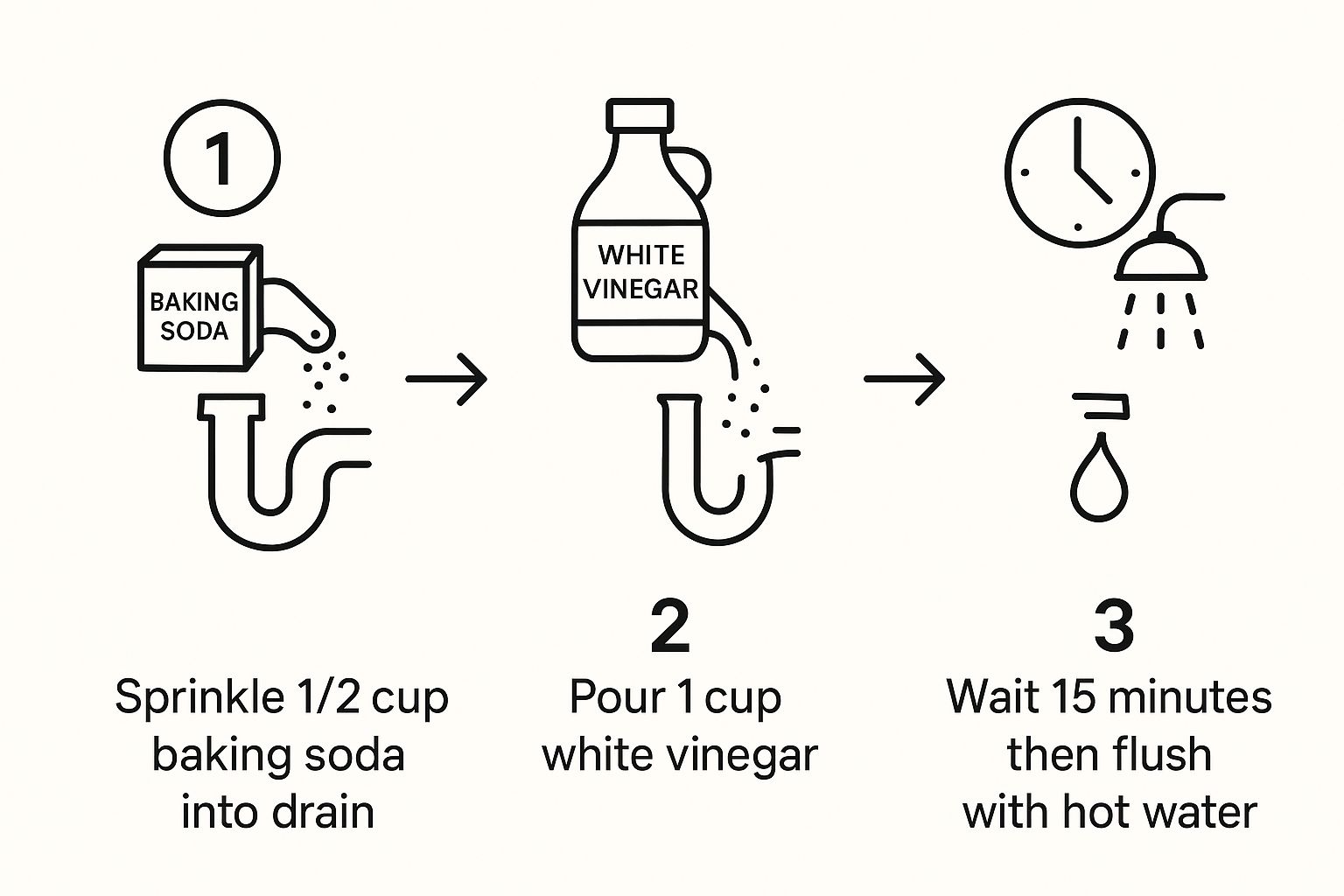 1

BAKING SODA

Sprinkle 1/2 cup baking soda into drain

WHITE VINEGAR

2

Pour 1 cup white vinegar

3

Wait 15 minutes then flush with hot water