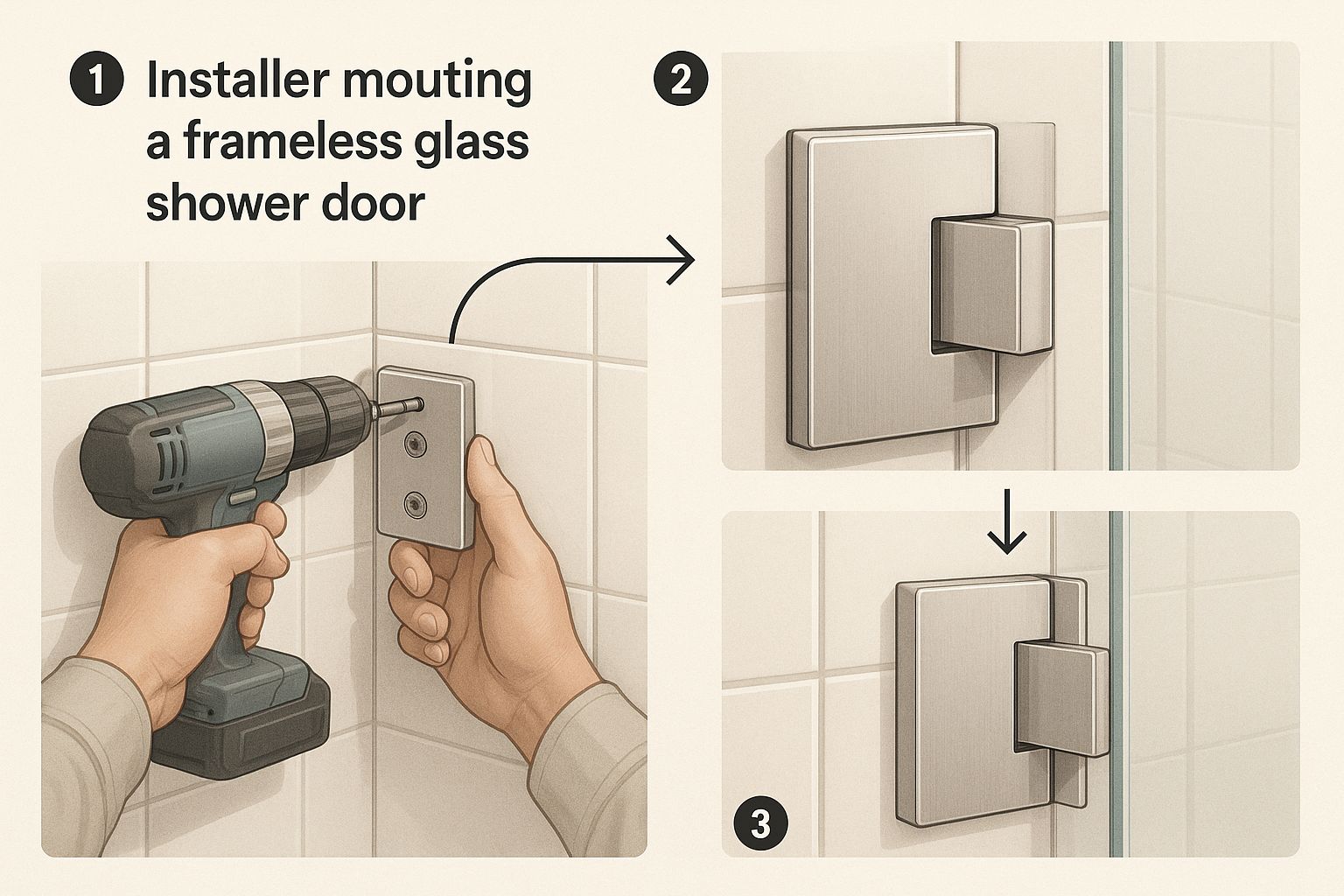 1 Installer mouting a frameless glass shower door

2

3