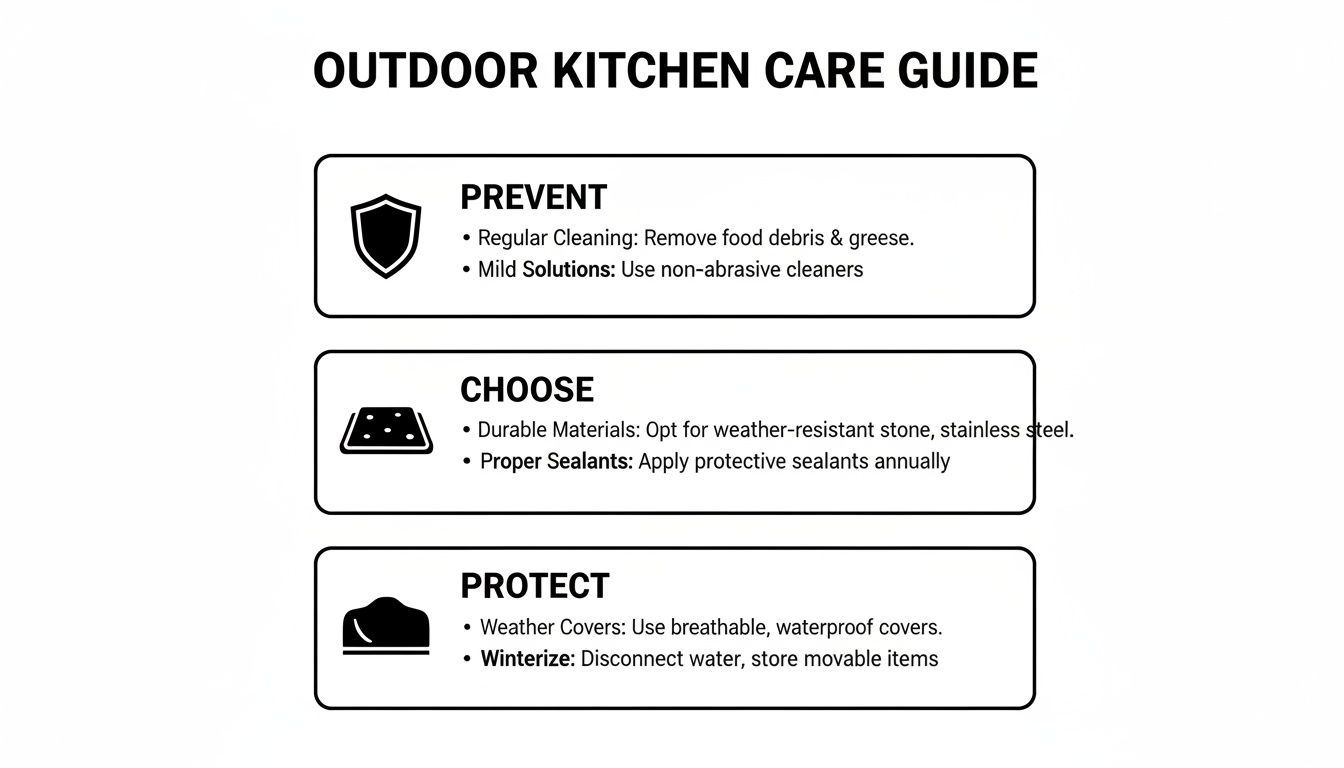 OUTDOOR KITCHEN CARE GUIDE

PREVENT

• Regular Cleaning: Remove food debris & greese.
• Mild Solutions: Use non-abrasive cleaners

CHOOSE

• Durable Materials: Opt for weather-resistant stone, stainless steel.
• Proper Sealants: Apply protective sealants annually

PROTECT

• Weather Covers: Use breathable, waterproof covers.
• Winterize: Disconnect water, store movable items