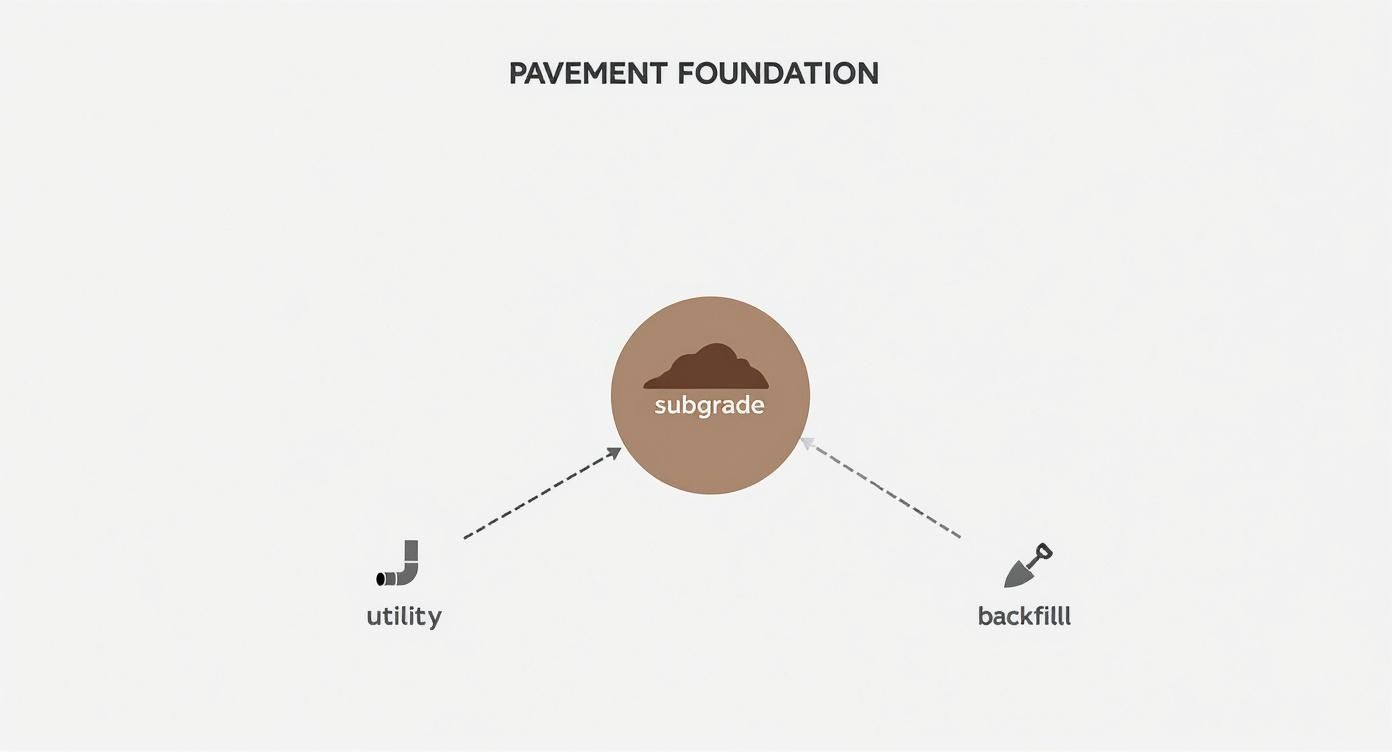 PAVEMENT FOUNDATION

subgrade

utility

backfilll