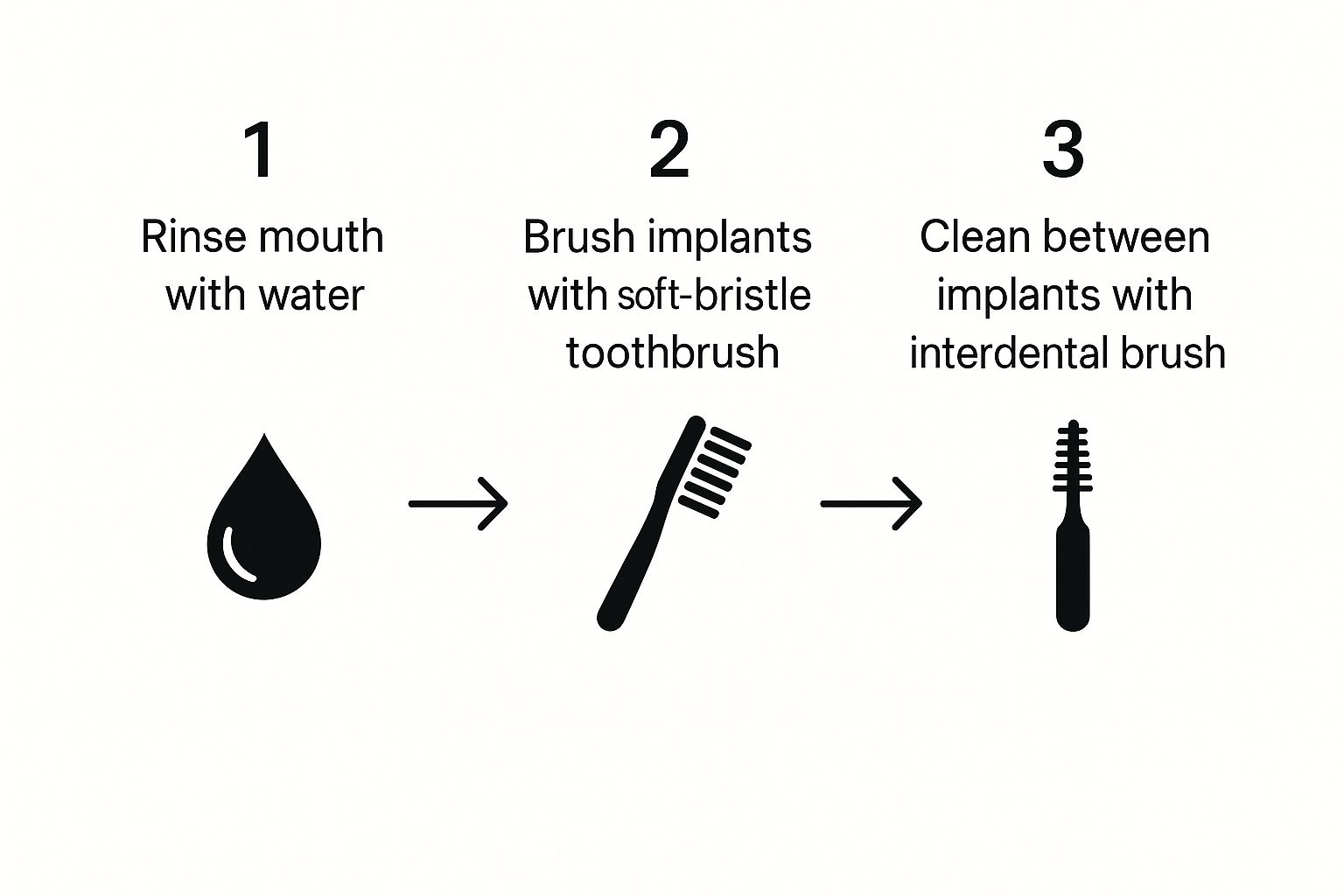 1
Rinse mouth with water

2
Brush implants with soft-bristle toothbrush

3
Clean between implants with interdental brush