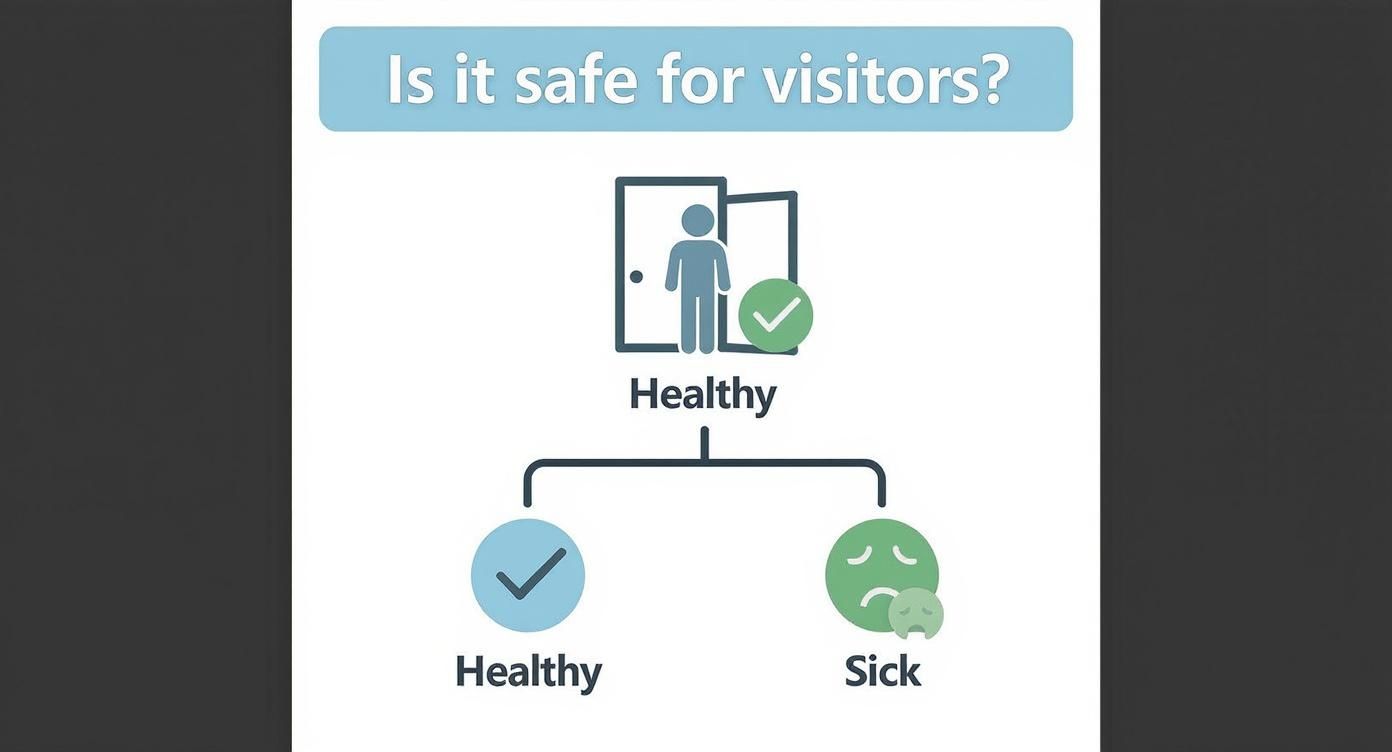 Is it safe for visitors?

Healthy

Healthy

Sick