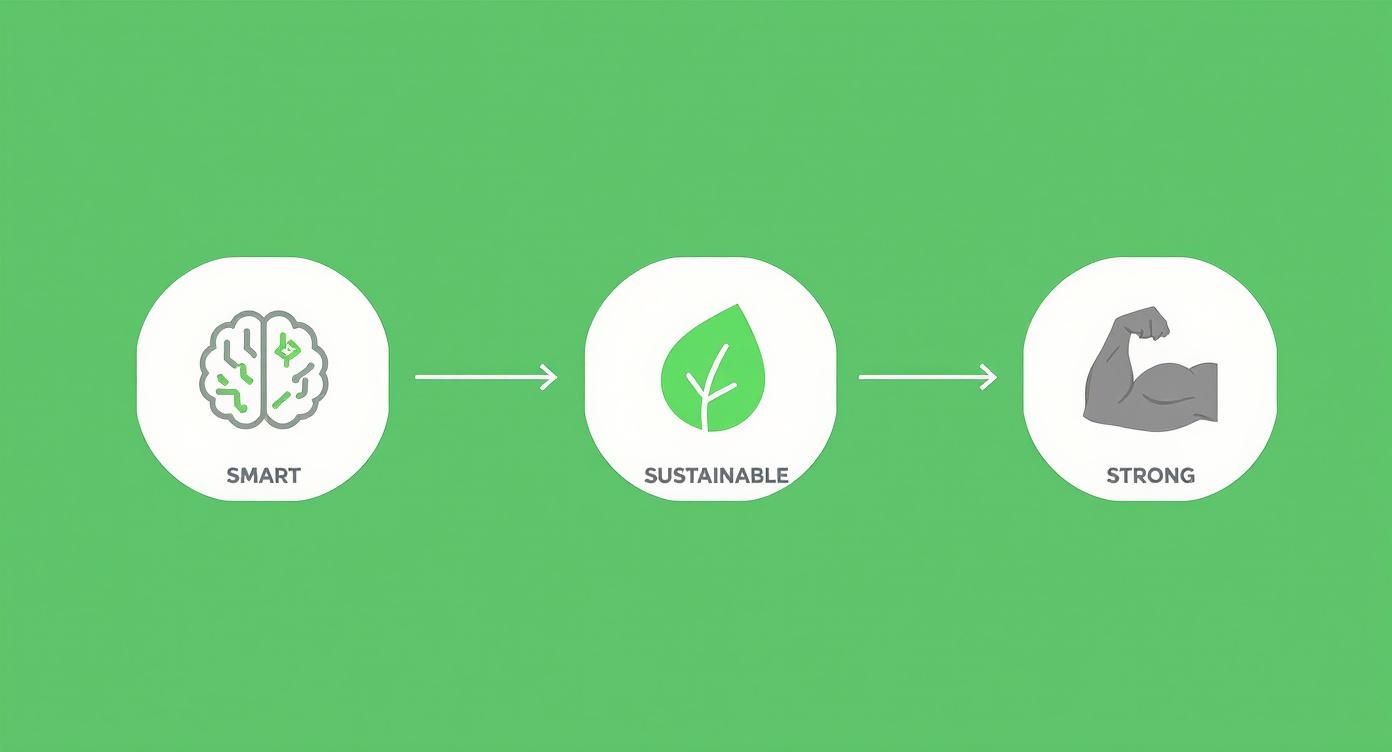 SMART

SUSTAINABLE

STRONG