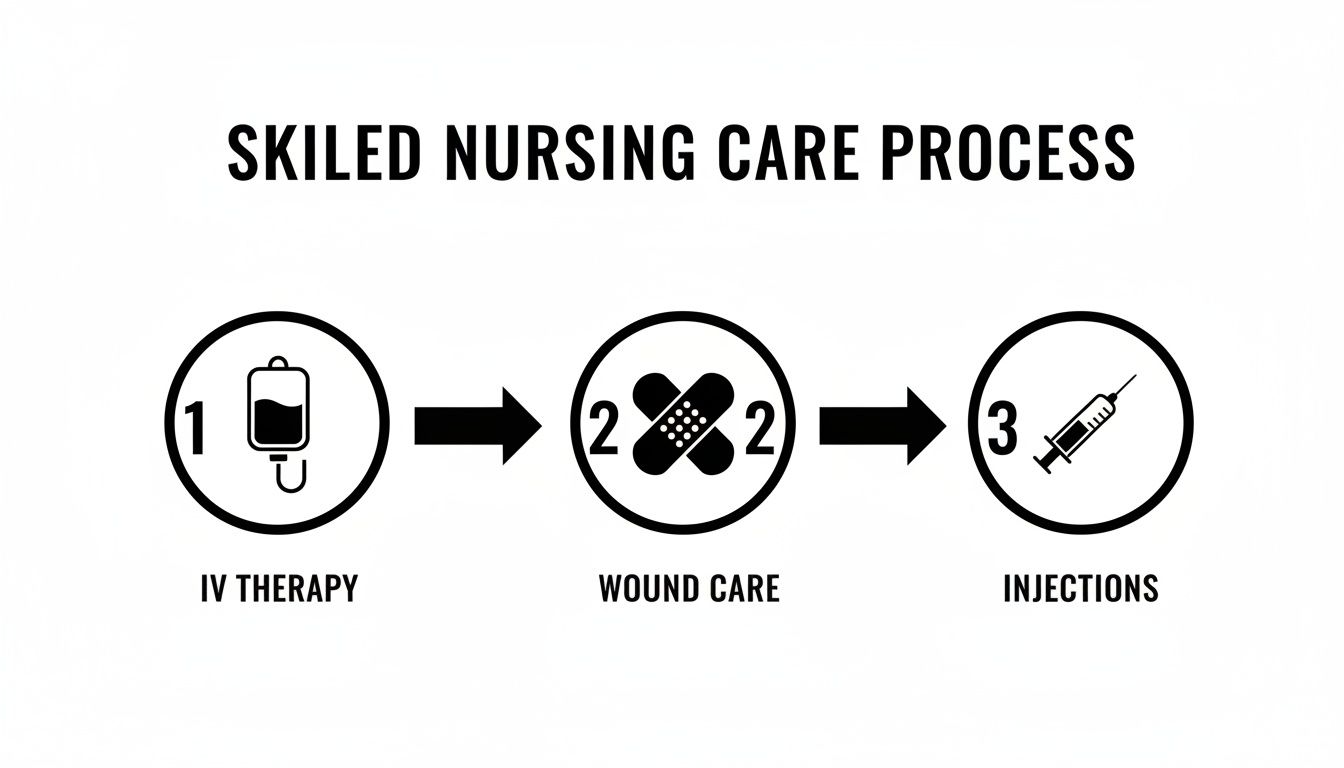 SKILED NURSING CARE PROCESS

1

2 2

3

IV THERAPY

WOUND CARE

INJECTIONS