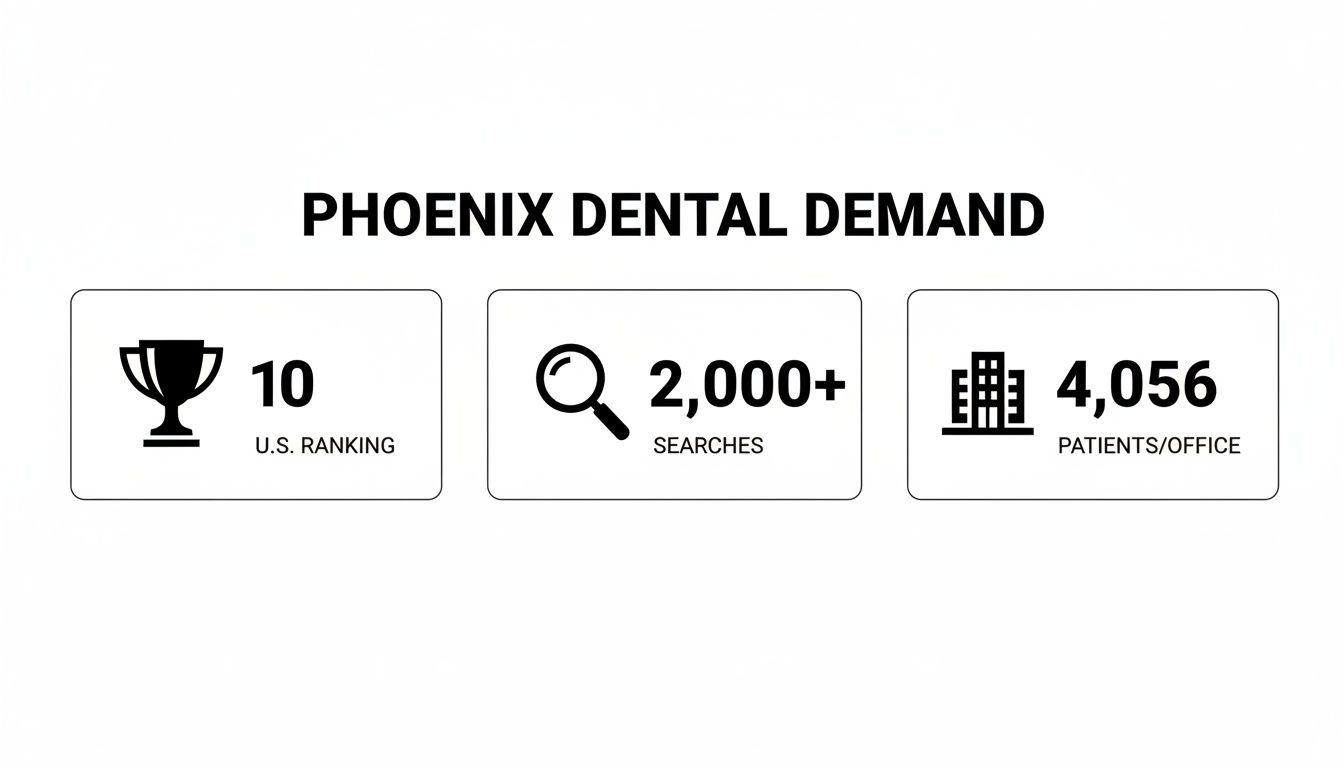 PHOENIX DENTAL DEMAND

10
U.S. RANKING

2,000+
SEARCHES

4,056
PATIENTS/OFFICE