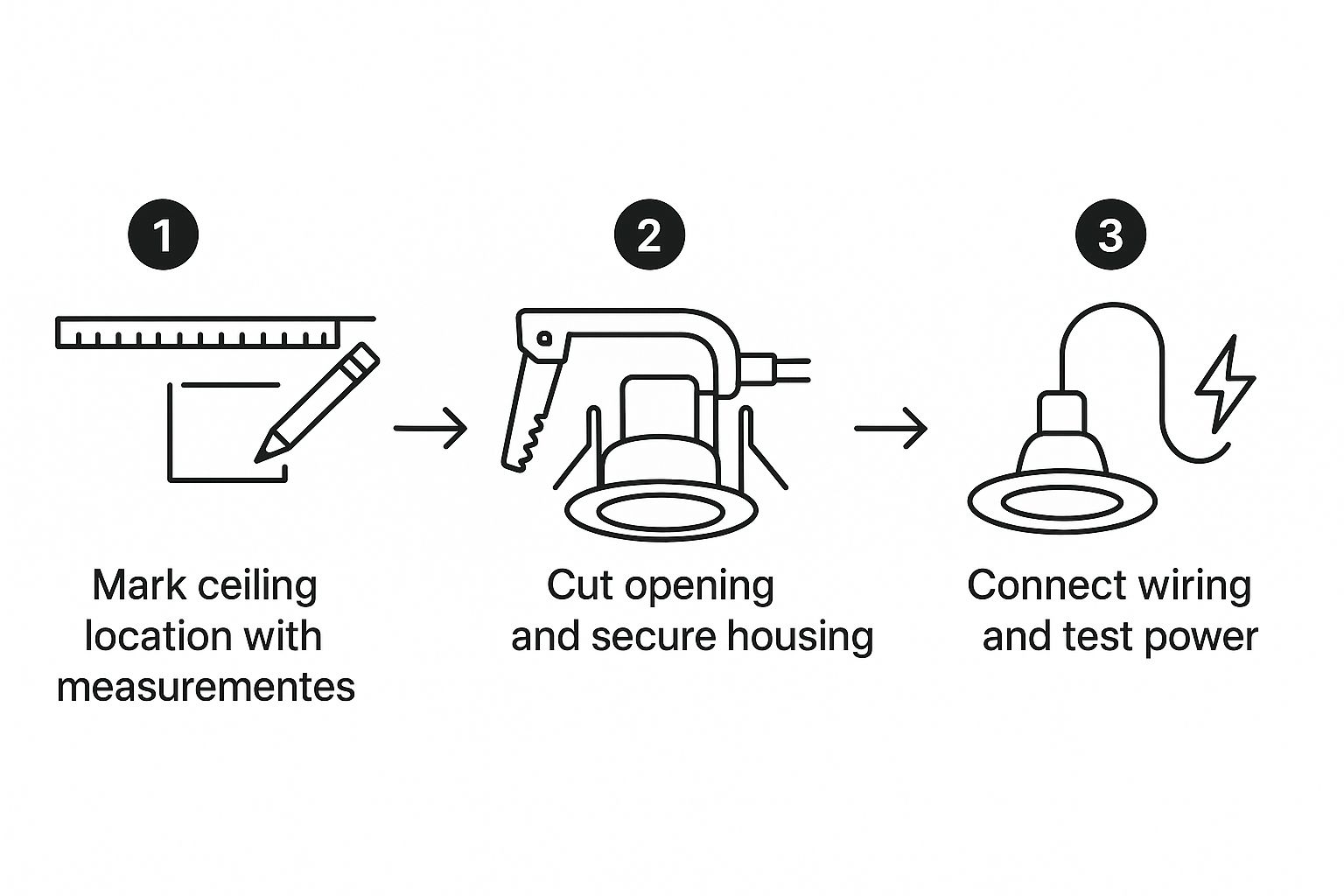 1

Mark ceiling location with measurementes

2

Cut opening and secure housing

3

Connect wiring and test power