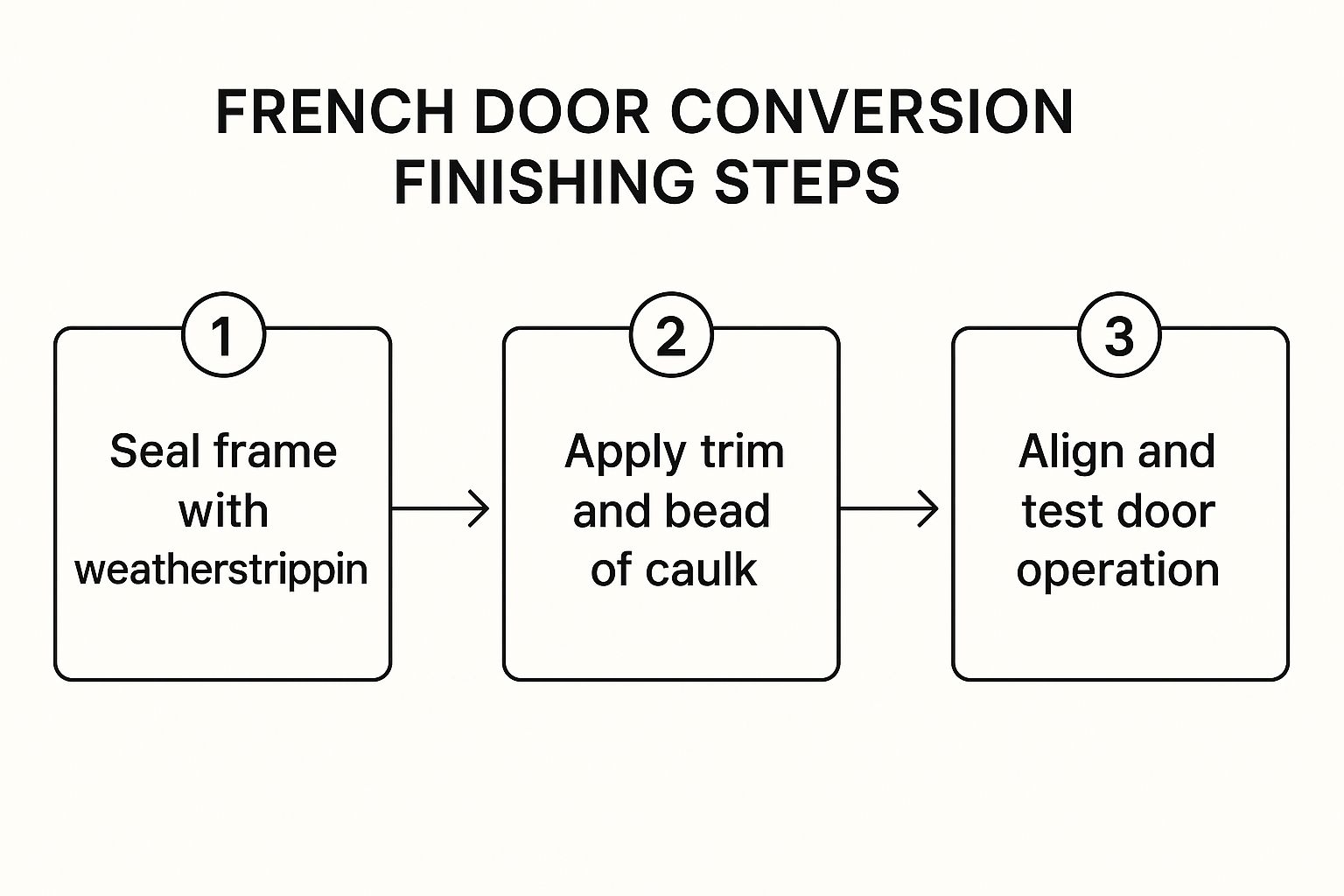 FRENCH DOOR CONVERSION FINISHING STEPS

1

Seal frame with weatherstrippin

2

Apply trim and bead of caulk

3

Align and test door operation