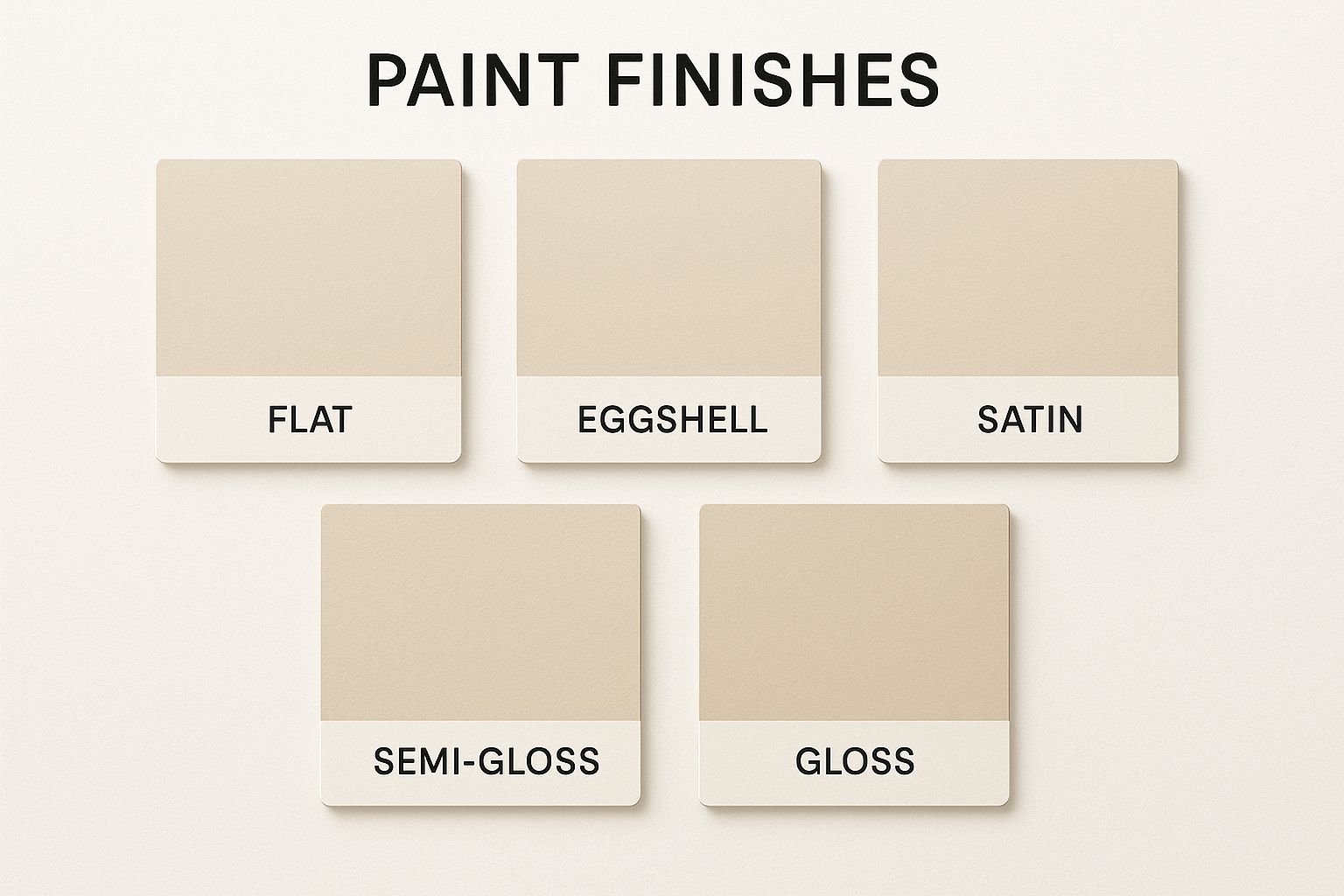 PAINT FINISHES

FLAT

EGGSHELL

SATIN

SEMI-GLOSS

GLOSS