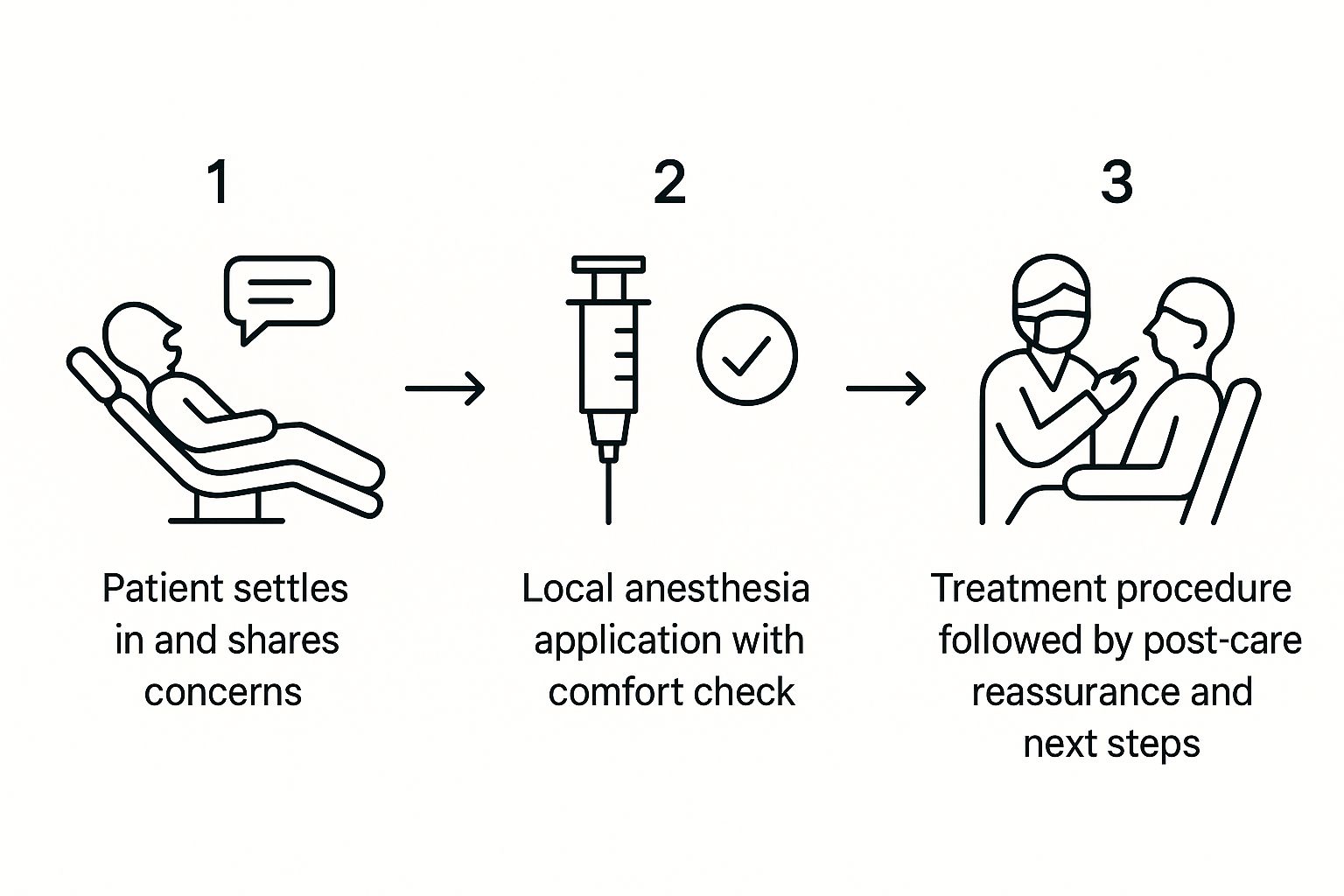 1

Patient settles in and shares concerns

2

Local anesthesia application with comfort check

3

Treatment procedure followed by post-care reassurance and next steps