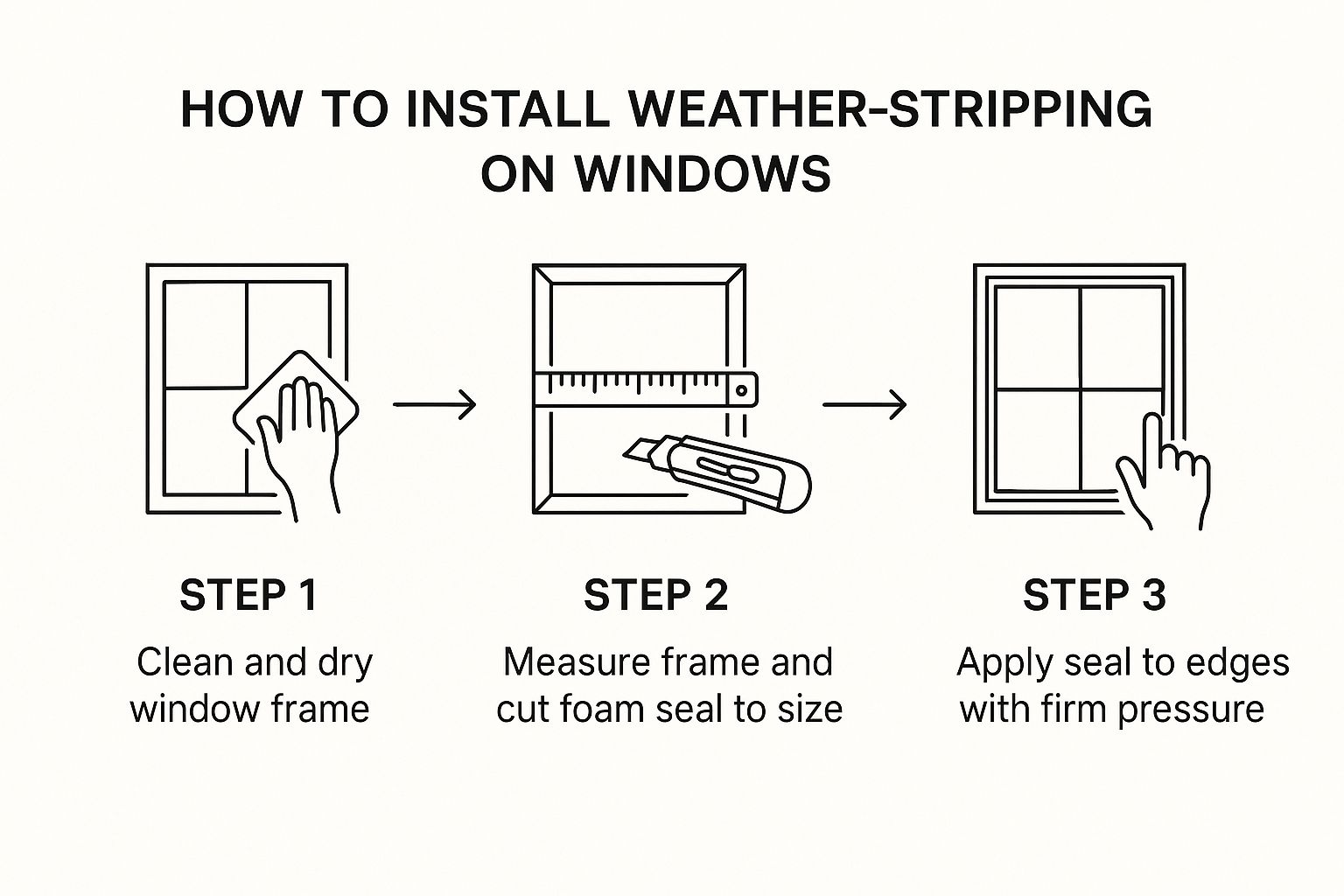 HOW TO INSTALL WEATHER-STRIPPING ON WINDOWS

STEP 1

Clean and dry window frame

STEP 2

Measure frame and cut foam seal to size

STEP 3

Apply seal to edges with firm pressure