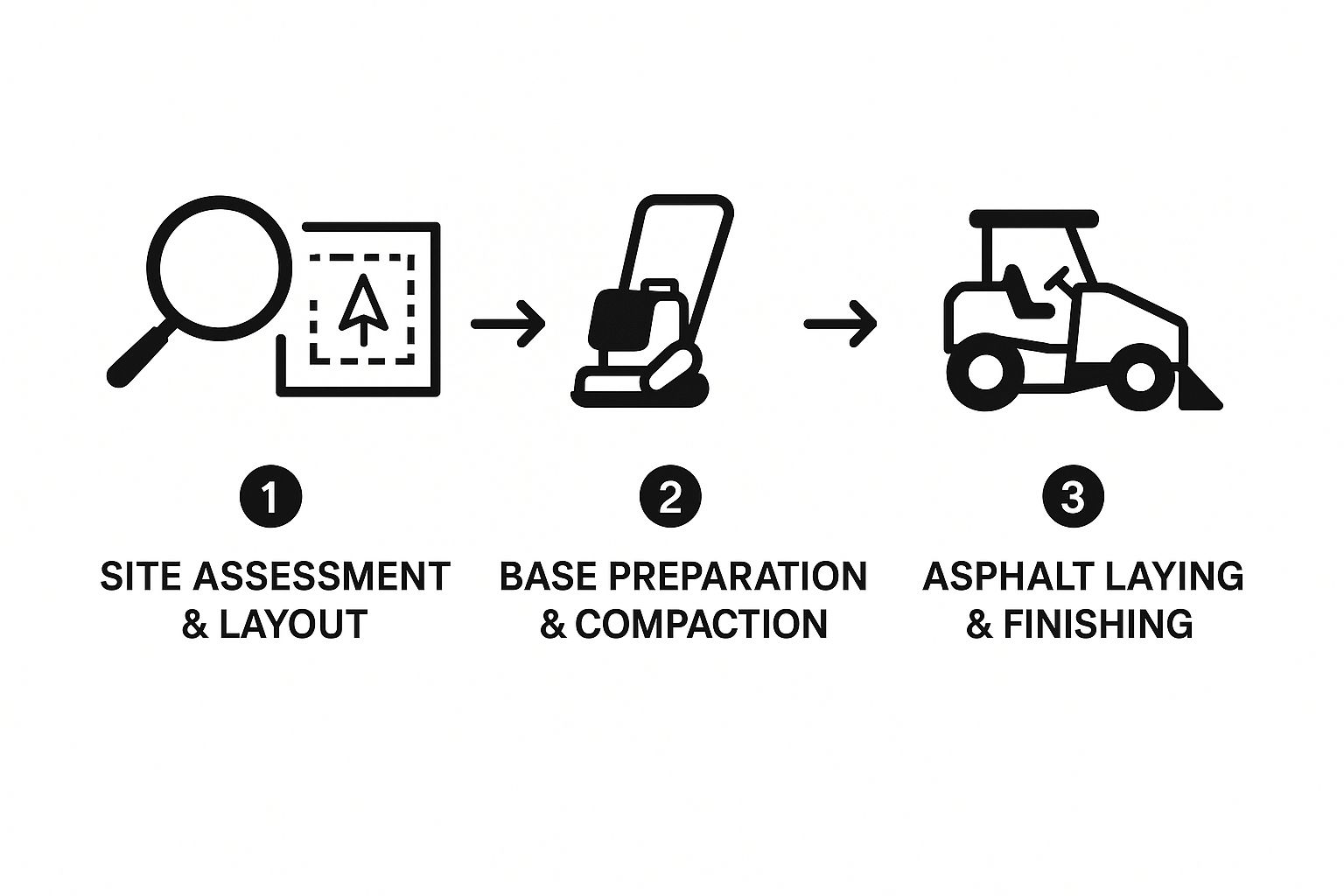 1
SITE ASSESSMENT & LAYOUT

2
BASE PREPARATION & COMPACTION

3
ASPHALT LAYING & FINISHING