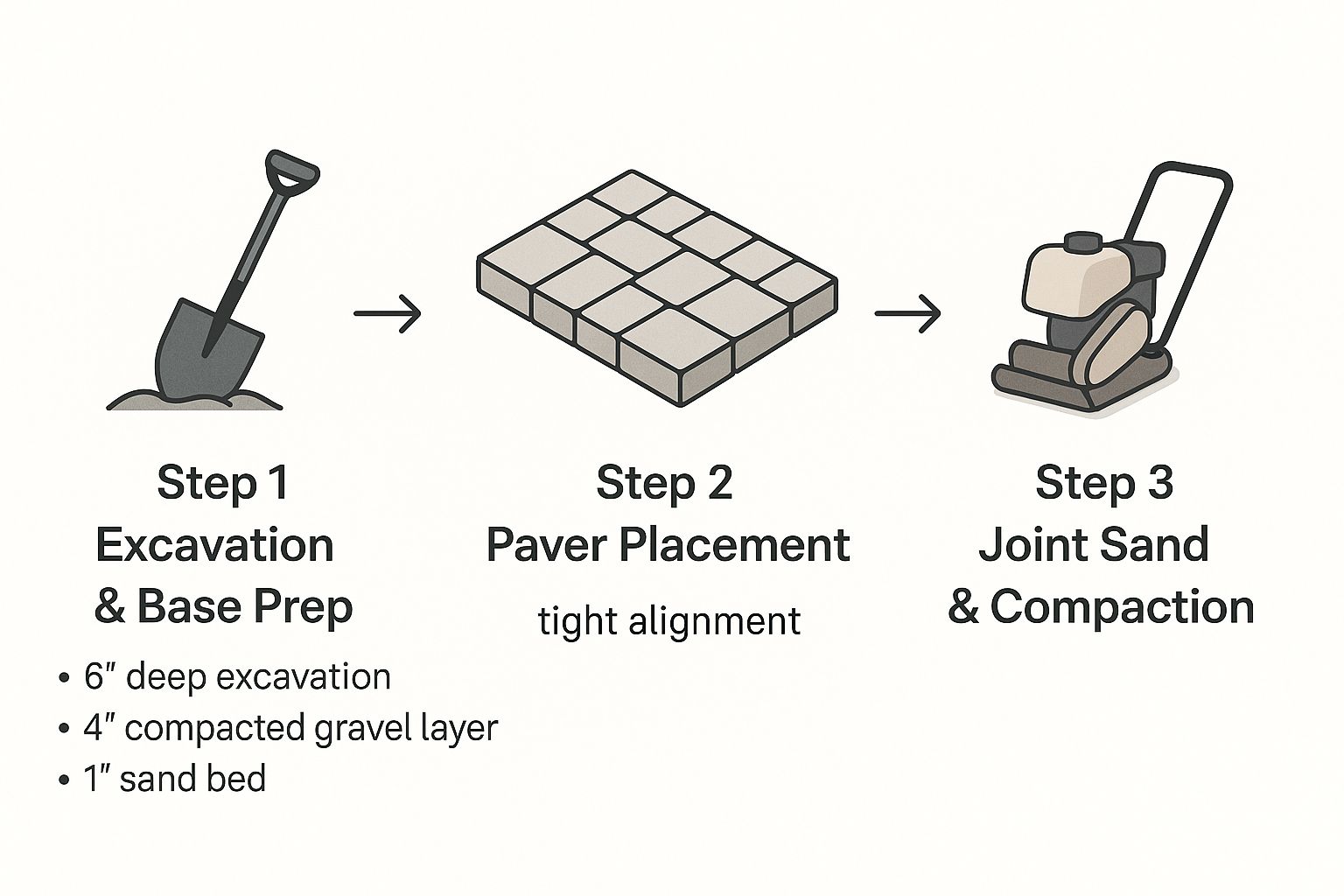 Step 1
Excavation
& Base Prep

• 6″ deep excavation
• 4″ compacted gravel layer
• 1″ sand bed

Step 2
Paver Placement

tight alignment

Step 3
Joint Sand
& Compaction