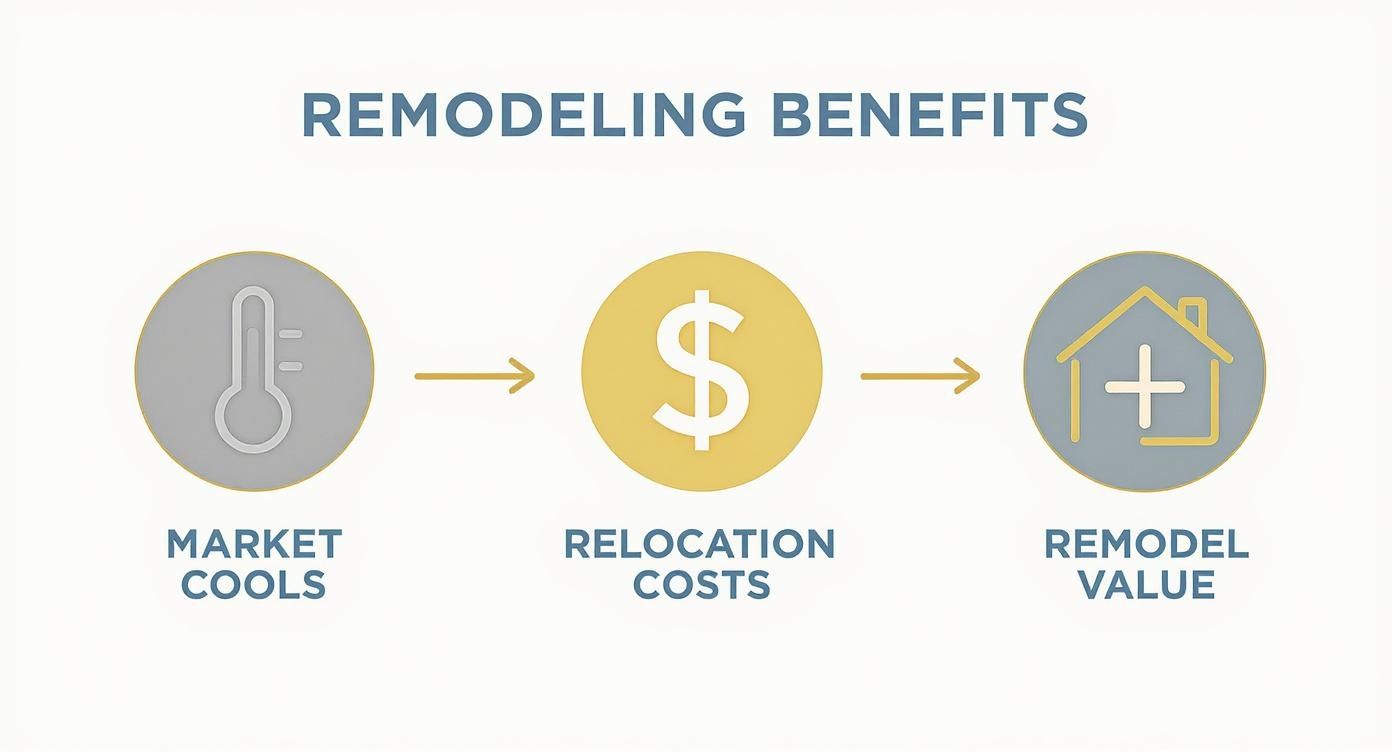 REMODELING BENEFITS

$

MARKET COOLS

RELOCATION COSTS

REMODEL VALUE