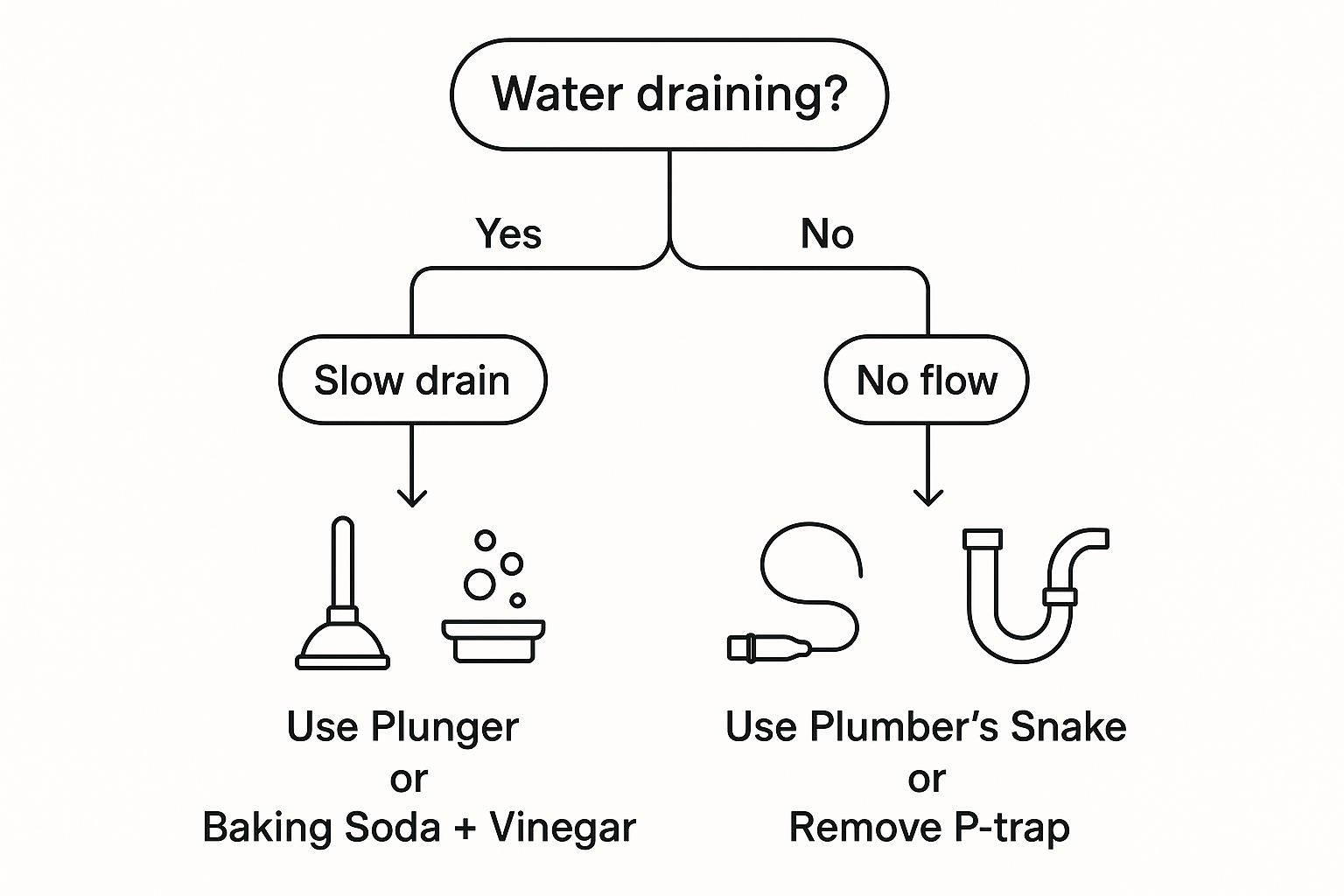 Water draining?

Yes

No

Slow drain

No flow

Use Plunger
or
Baking Soda + Vinegar

Use Plumber’s Snake
or
Remove P-trap