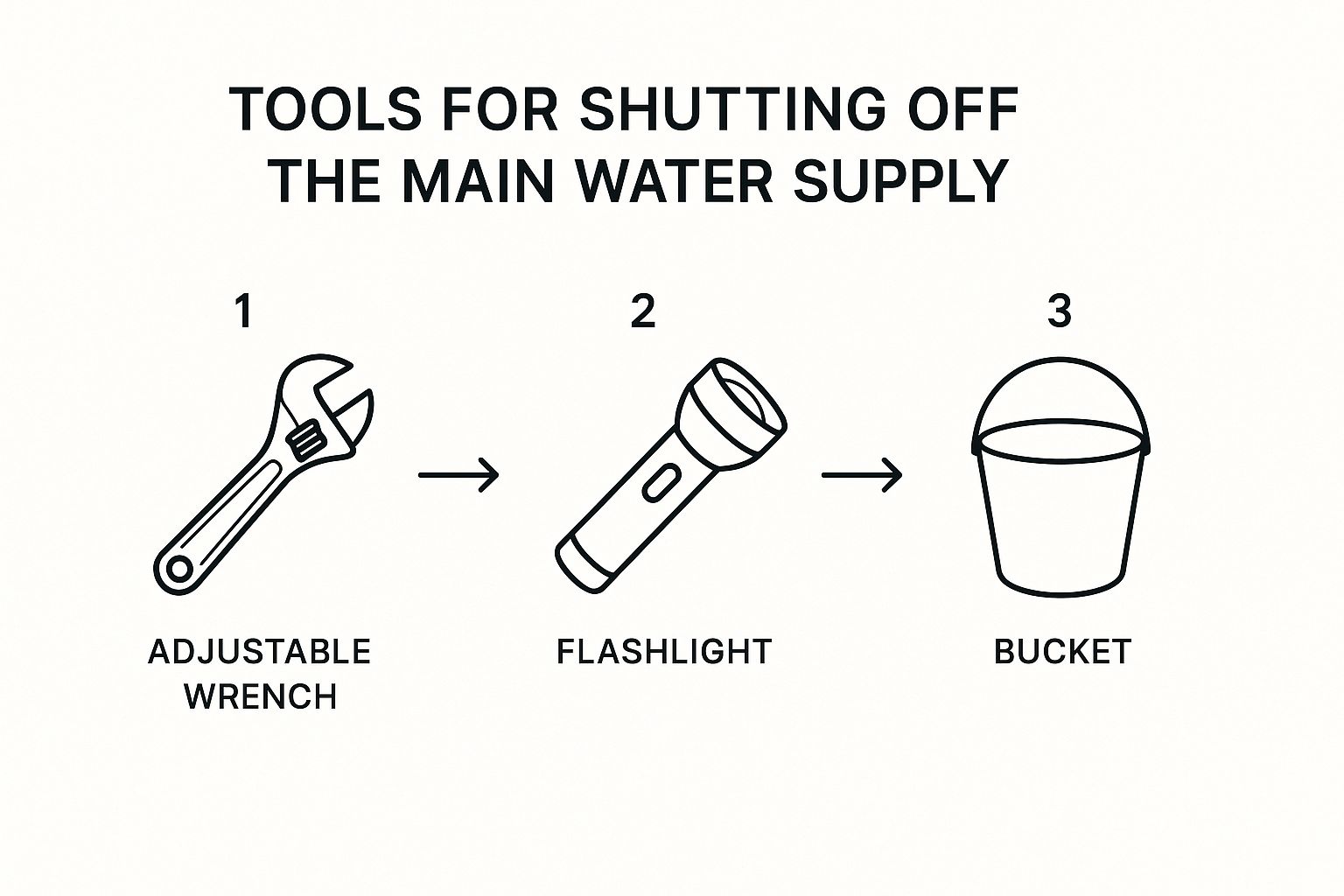 TOOLS FOR SHUTTING OFF THE MAIN WATER SUPPLY

1

ADJUSTABLE WRENCH

2

FLASHLIGHT

3

BUCKET