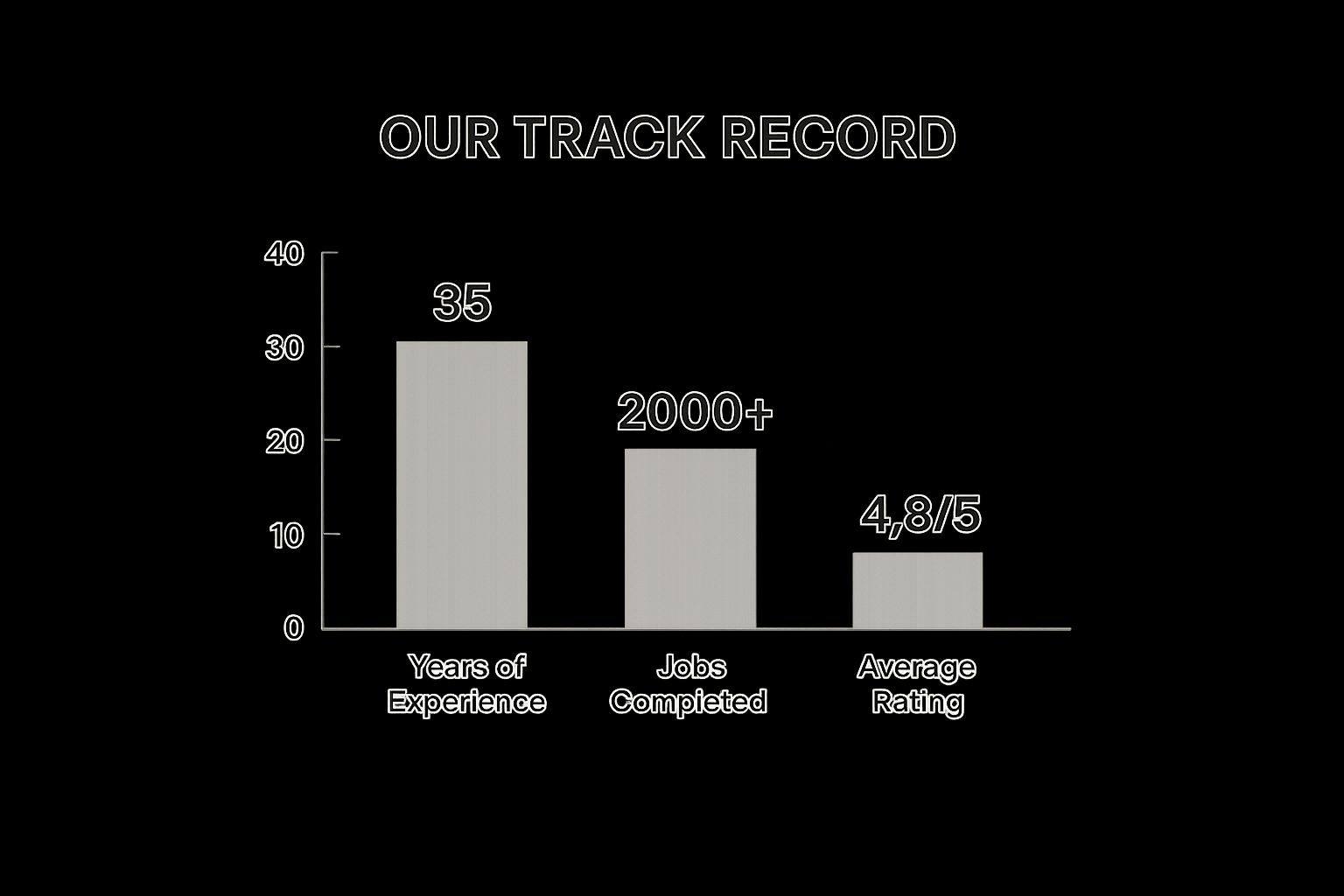 OUR TRACK RECORD

40
30
20
10
0

35
2000+
4,8/5

Years of Experience
Jobs Completed
Average Rating