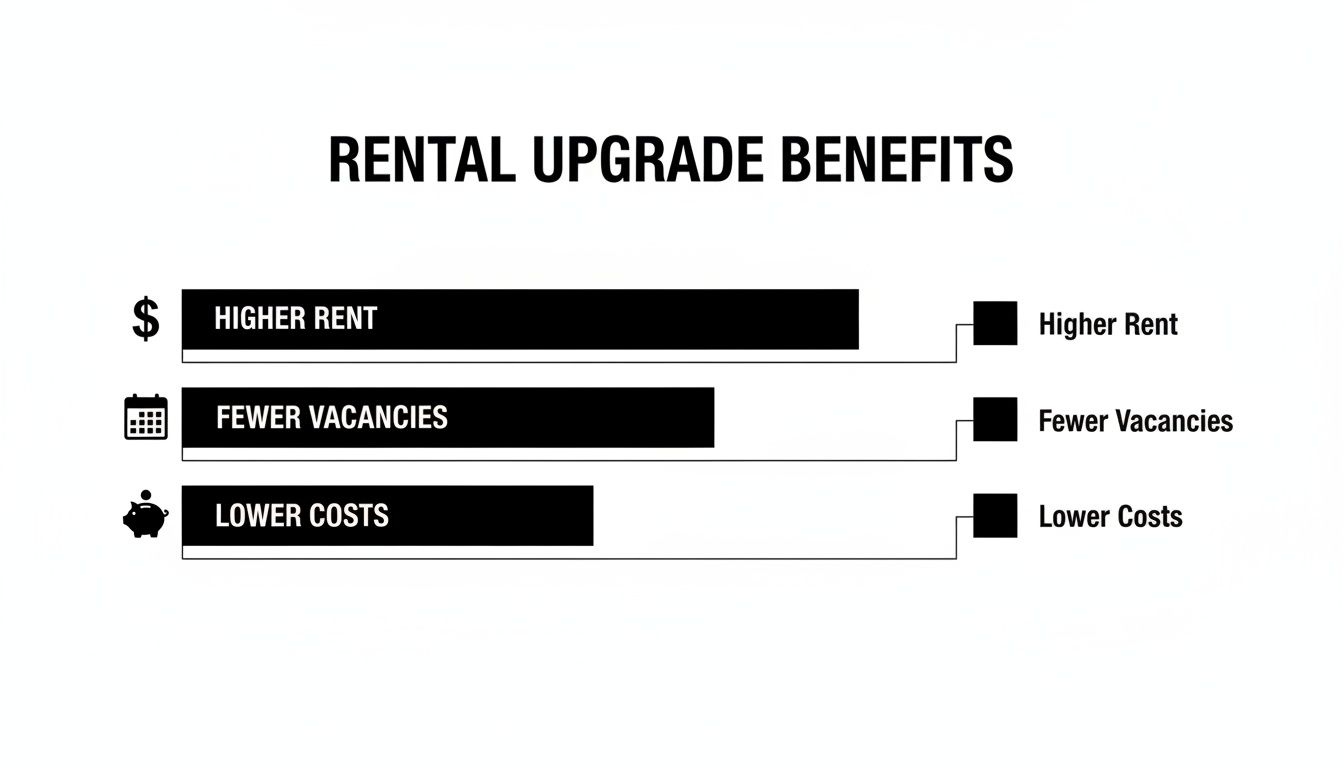 RENTAL UPGRADE BENEFITS

$ HIGHER RENT

FEWER VACANCIES

LOWER COSTS

Higher Rent

Fewer Vacancies

Lower Costs