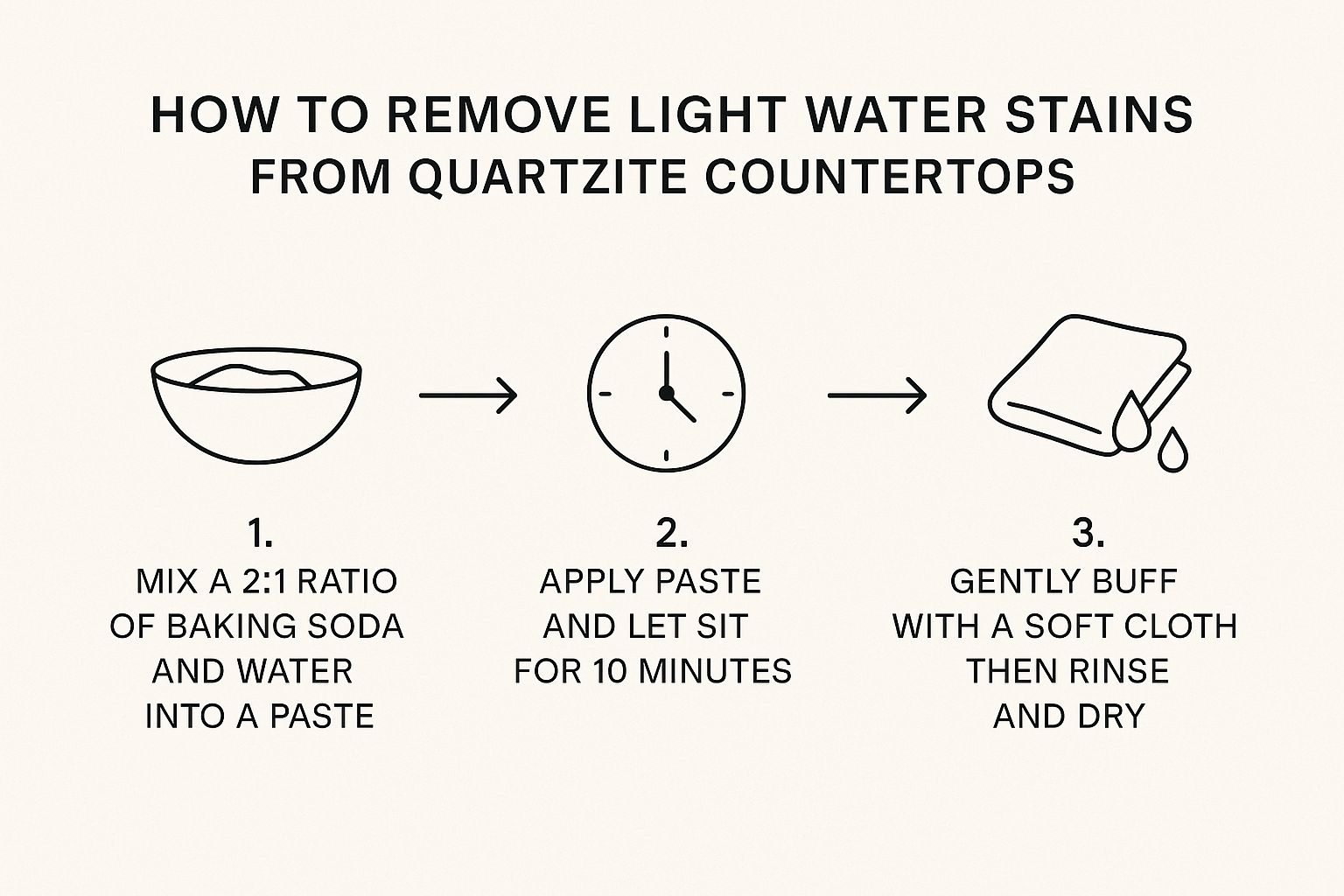 HOW TO REMOVE LIGHT WATER STAINS FROM QUARTZITE COUNTERTOPS

1.
MIX A 2:1 RATIO OF BAKING SODA AND WATER INTO A PASTE

2.
APPLY PASTE AND LET SIT FOR 10 MINUTES

3.
GENTLY BUFF WITH A SOFT CLOTH THEN RINSE AND DRY