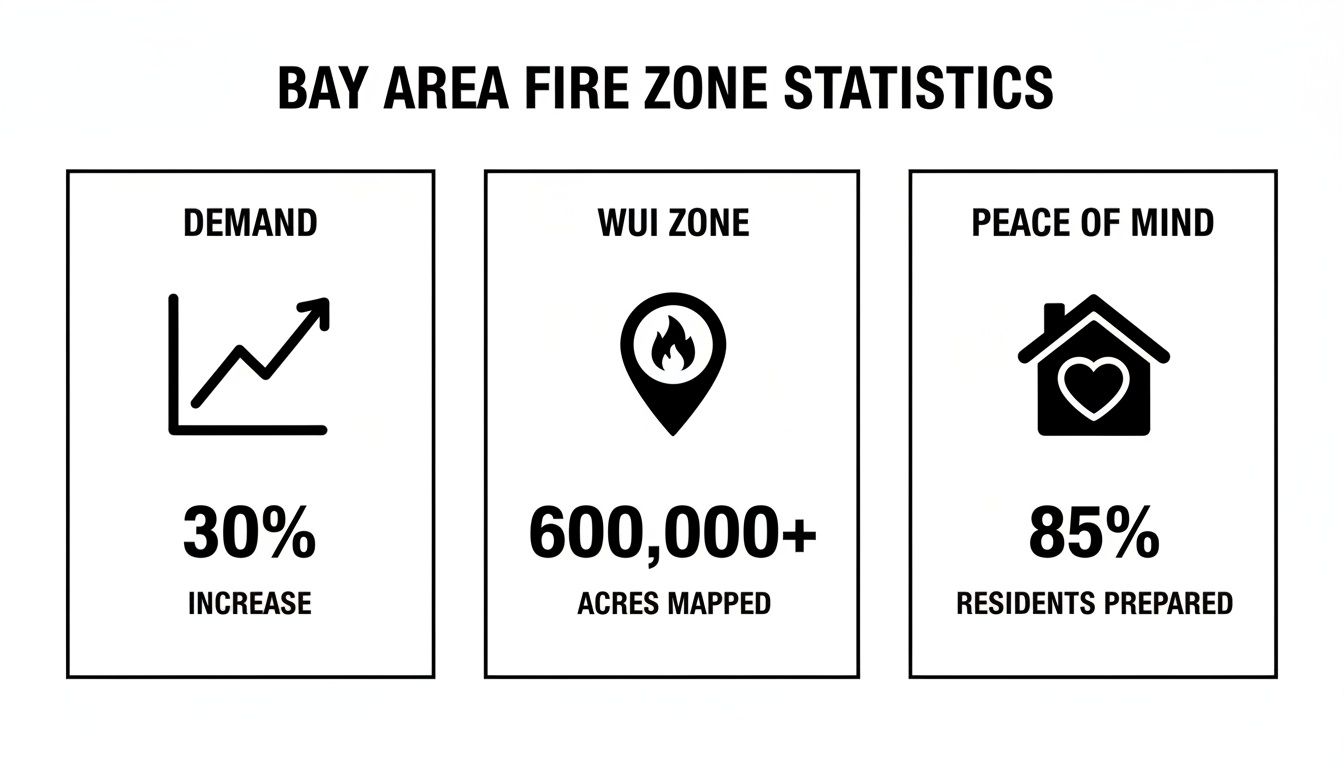 BAY AREA FIRE ZONE STATISTICS

DEMAND

30%

INCREASE

WUI ZONE

600,000+

ACRES MAPPED

PEACE OF MIND

85%

RESIDENTS PREPARED