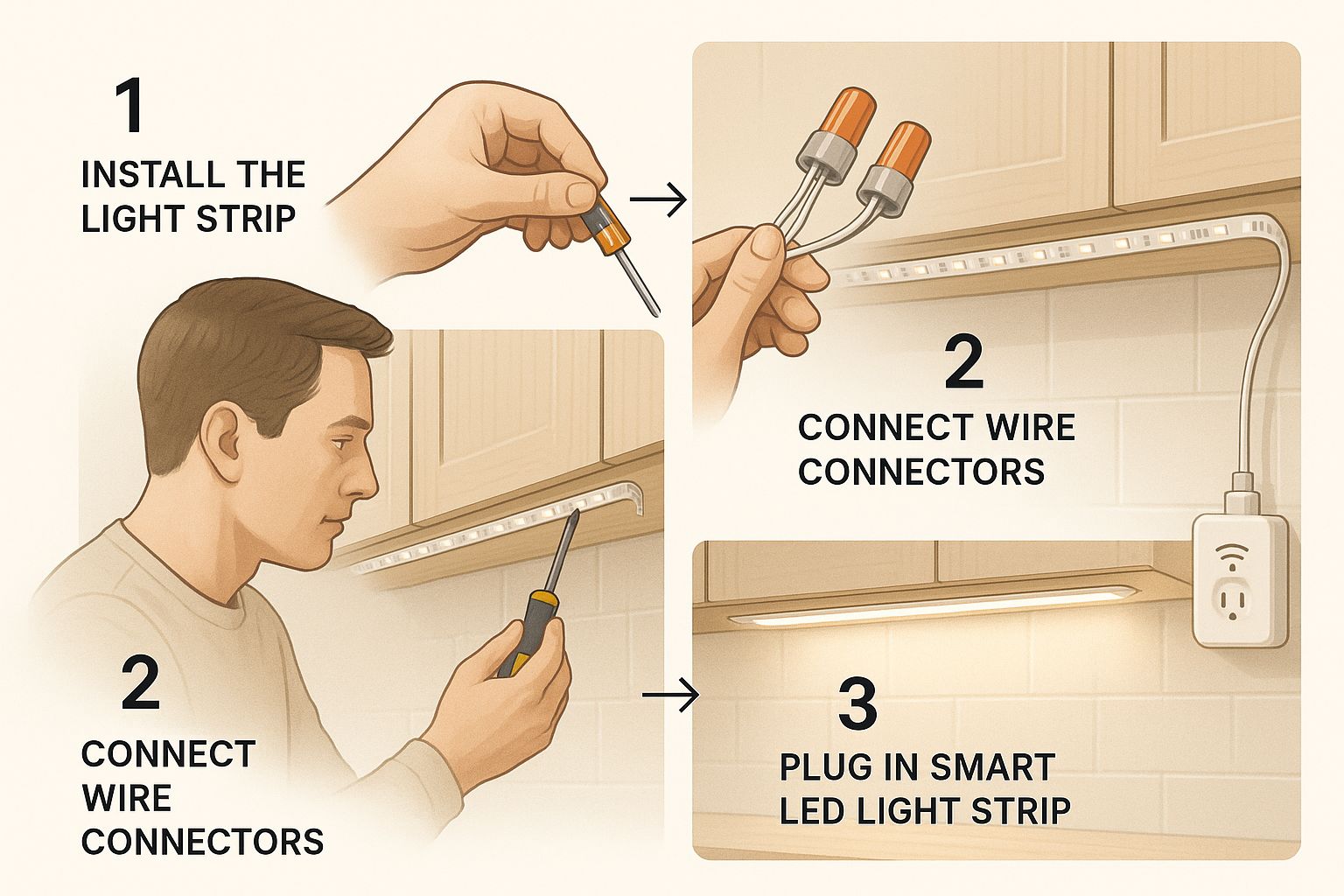 1

INSTALL THE LIGHT STRIP

2

CONNECT WIRE CONNECTORS

2

CONNECT WIRE CONNECTORS

3

PLUG IN SMART LED LIGHT STRIP