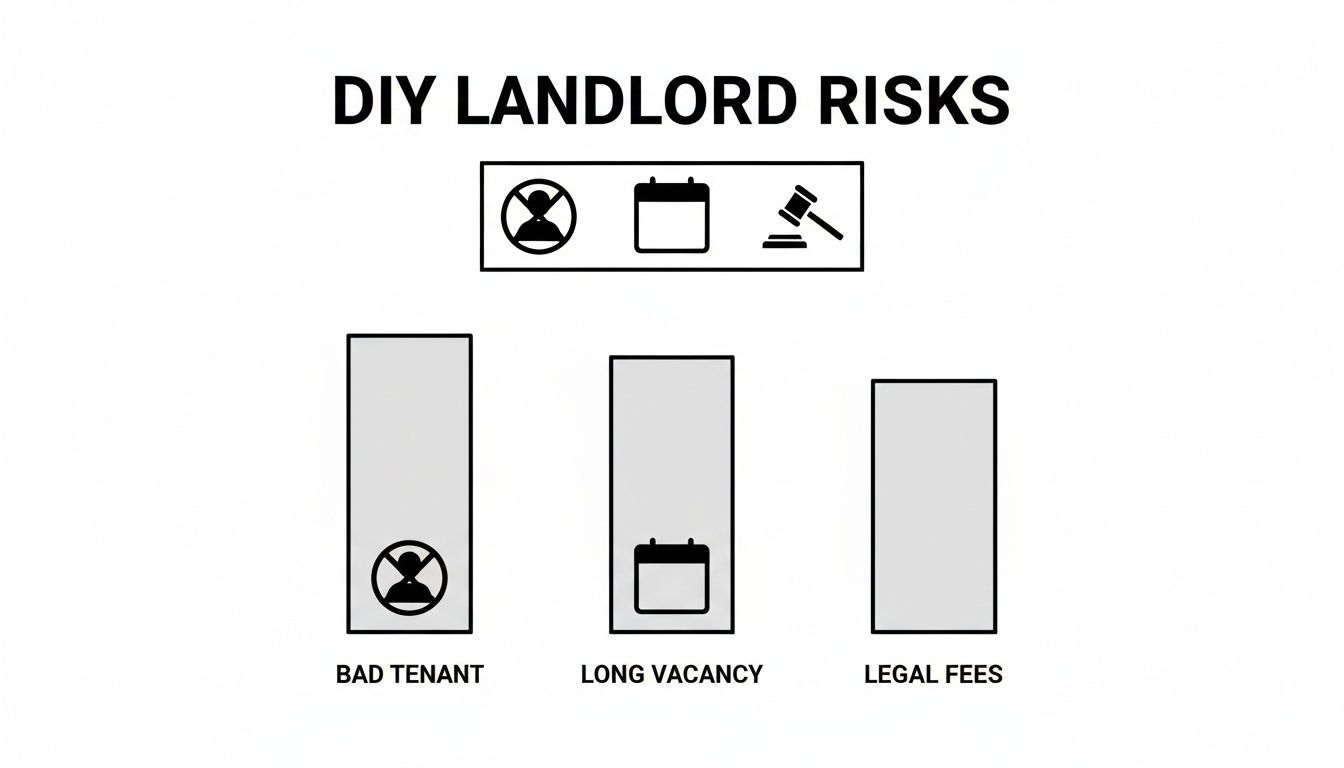 DIY LANDLORD RISKS

BAD TENANT

LONG VACANCY

LEGAL FEES