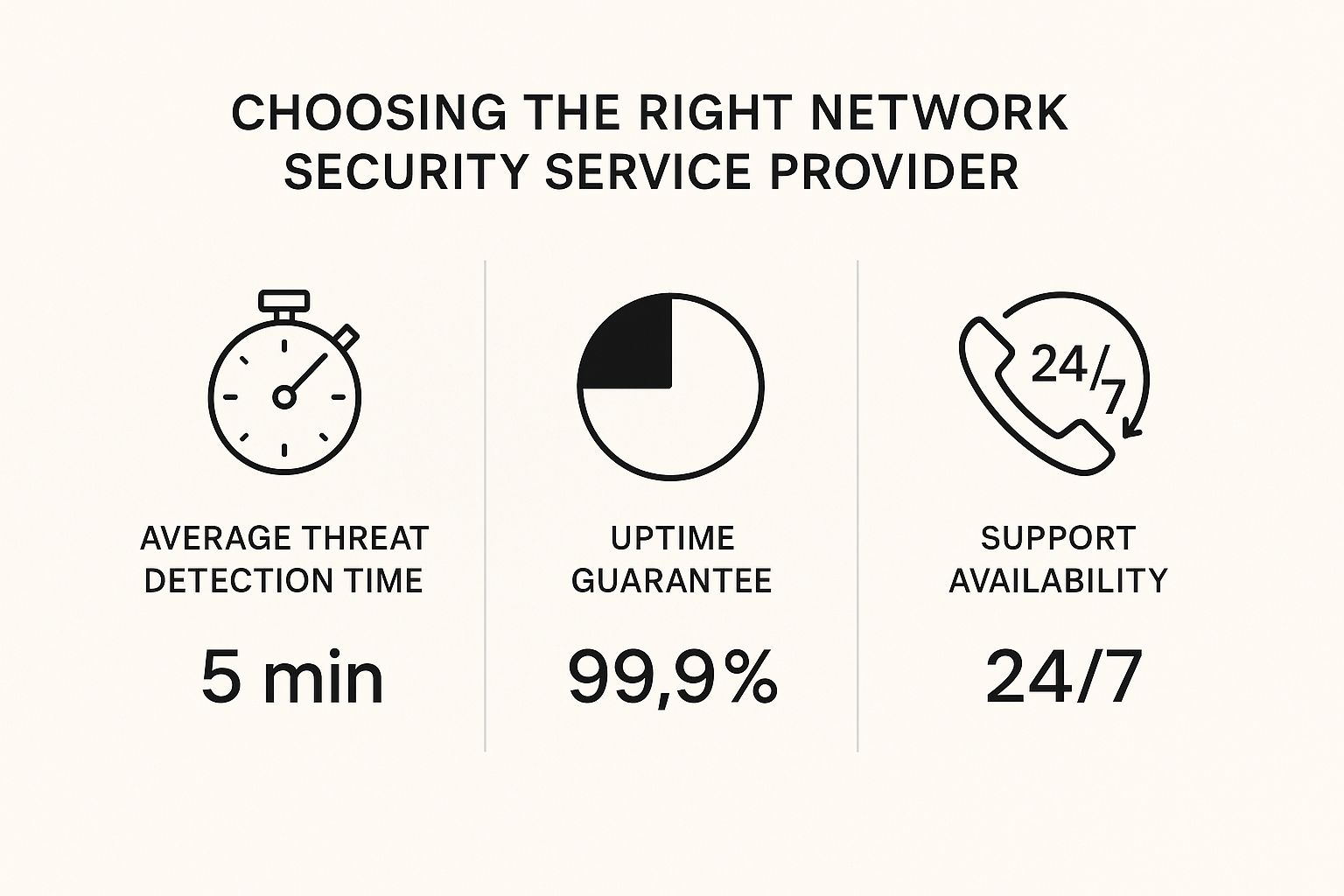 CHOOSING THE RIGHT NETWORK SECURITY SERVICE PROVIDER

AVERAGE THREAT DETECTION TIME

5 min

UPTIME GUARANTEE

99,9%

24/7

SUPPORT AVAILABILITY

24/7