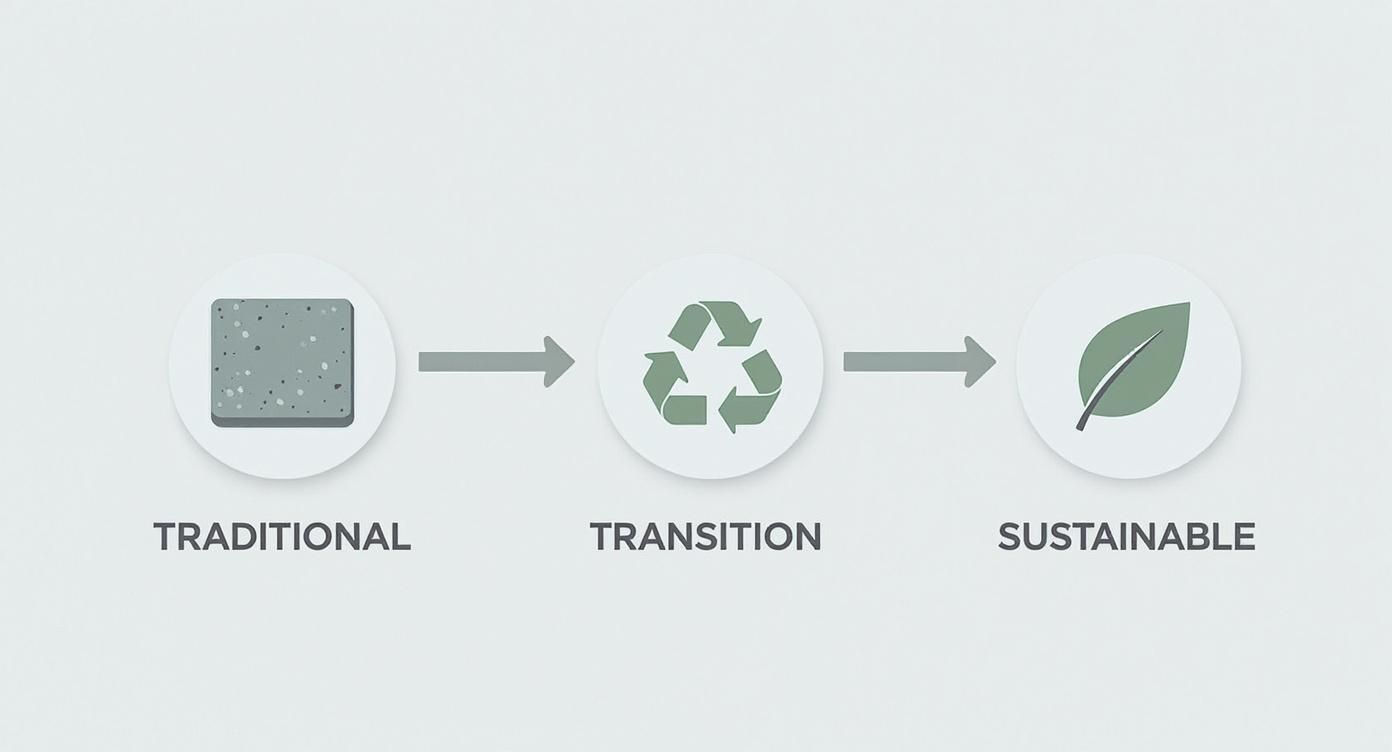 TRADITIONAL

TRANSITION

SUSTAINABLE