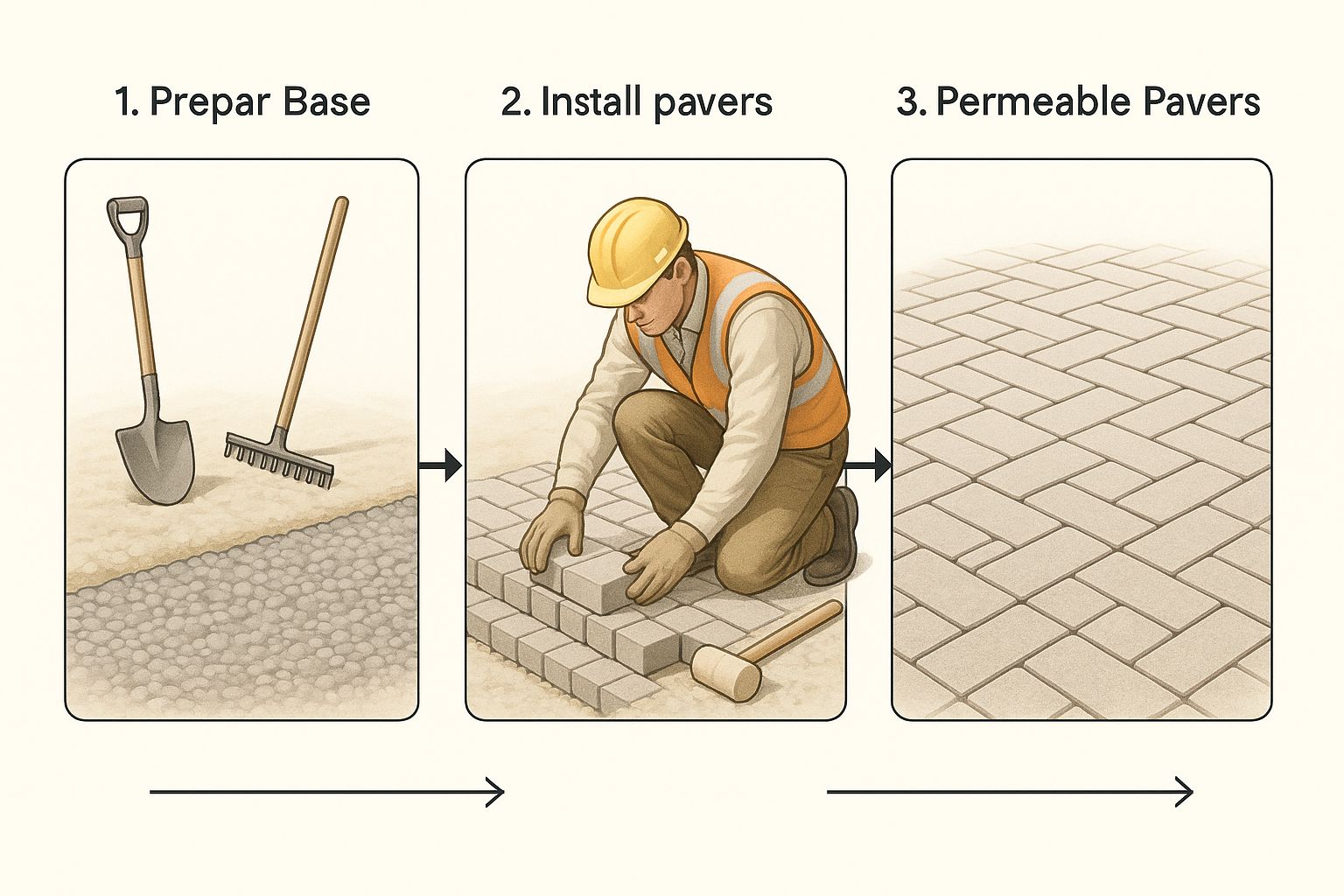 1. Prepar Base

2. Install pavers

3. Permeable Pavers