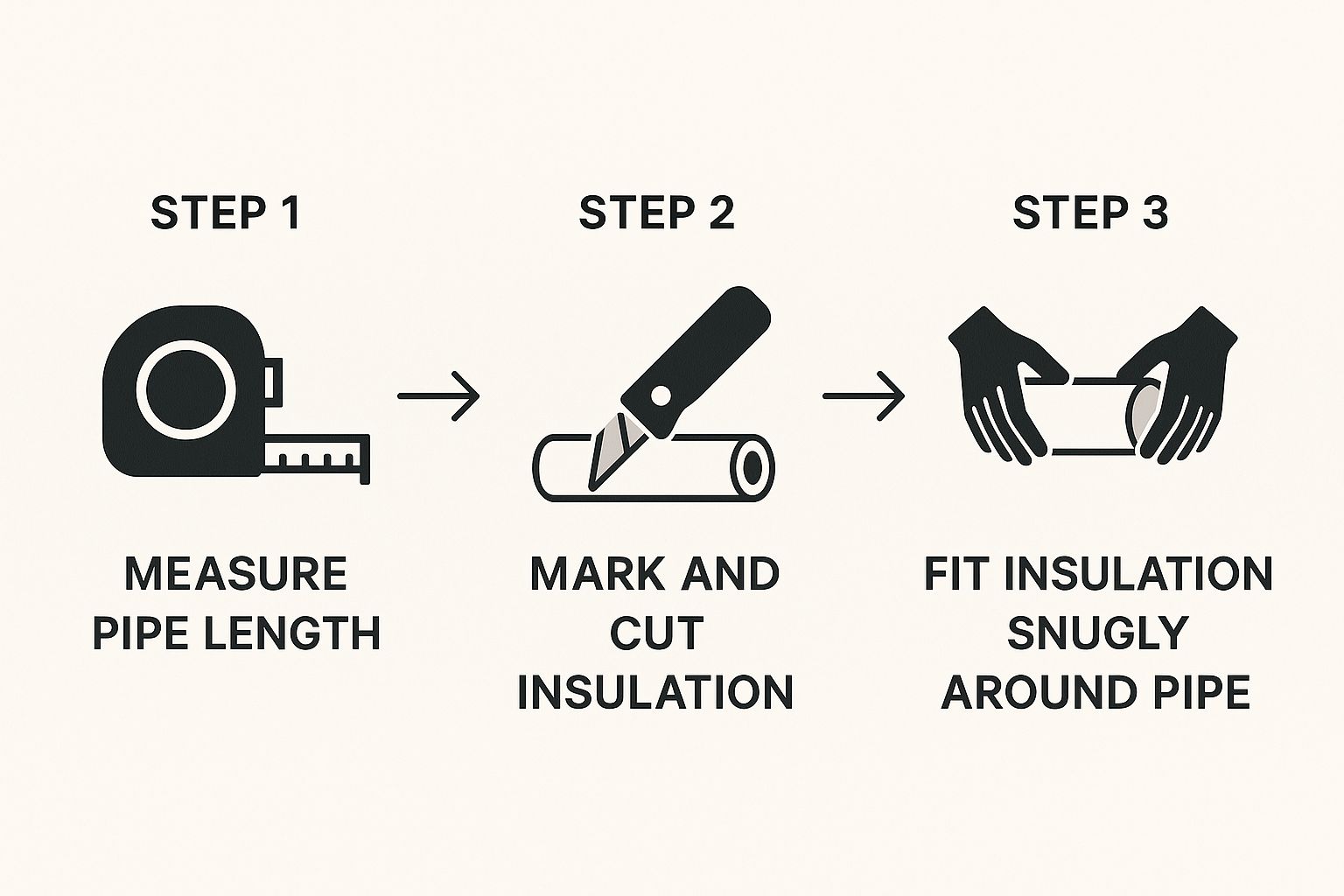 STEP 1

MEASURE PIPE LENGTH

STEP 2

MARK AND CUT INSULATION

STEP 3

FIT INSULATION SNUGLY AROUND PIPE