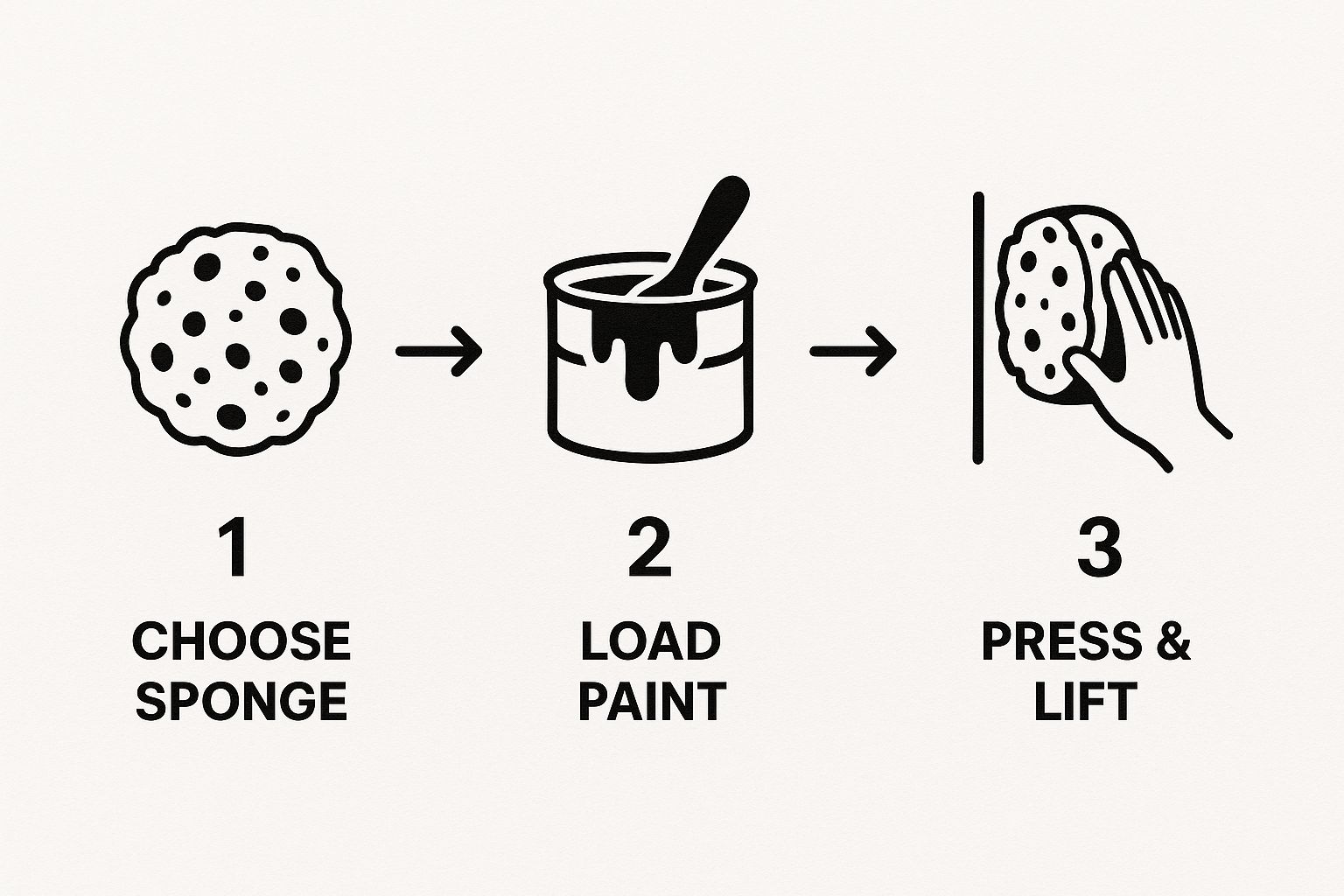 1
CHOOSE SPONGE

2
LOAD PAINT

3
PRESS & LIFT