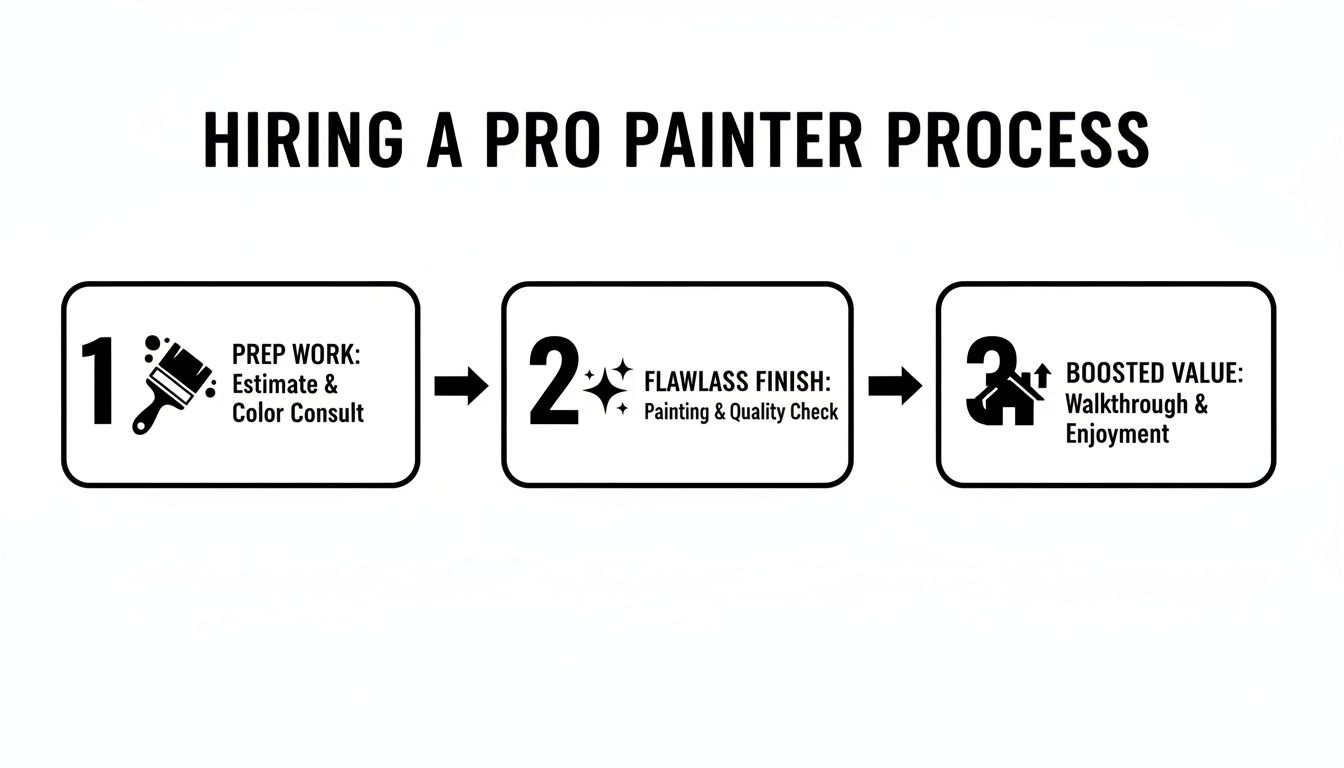 HIRING A PRO PAINTER PROCESS

1 PREP WORK: Estimate & Color Consult

2 FLAWLASS FINISH: Painting & Quality Check

3 BOOSTED VALUE: Walkthrough & Enjoyment