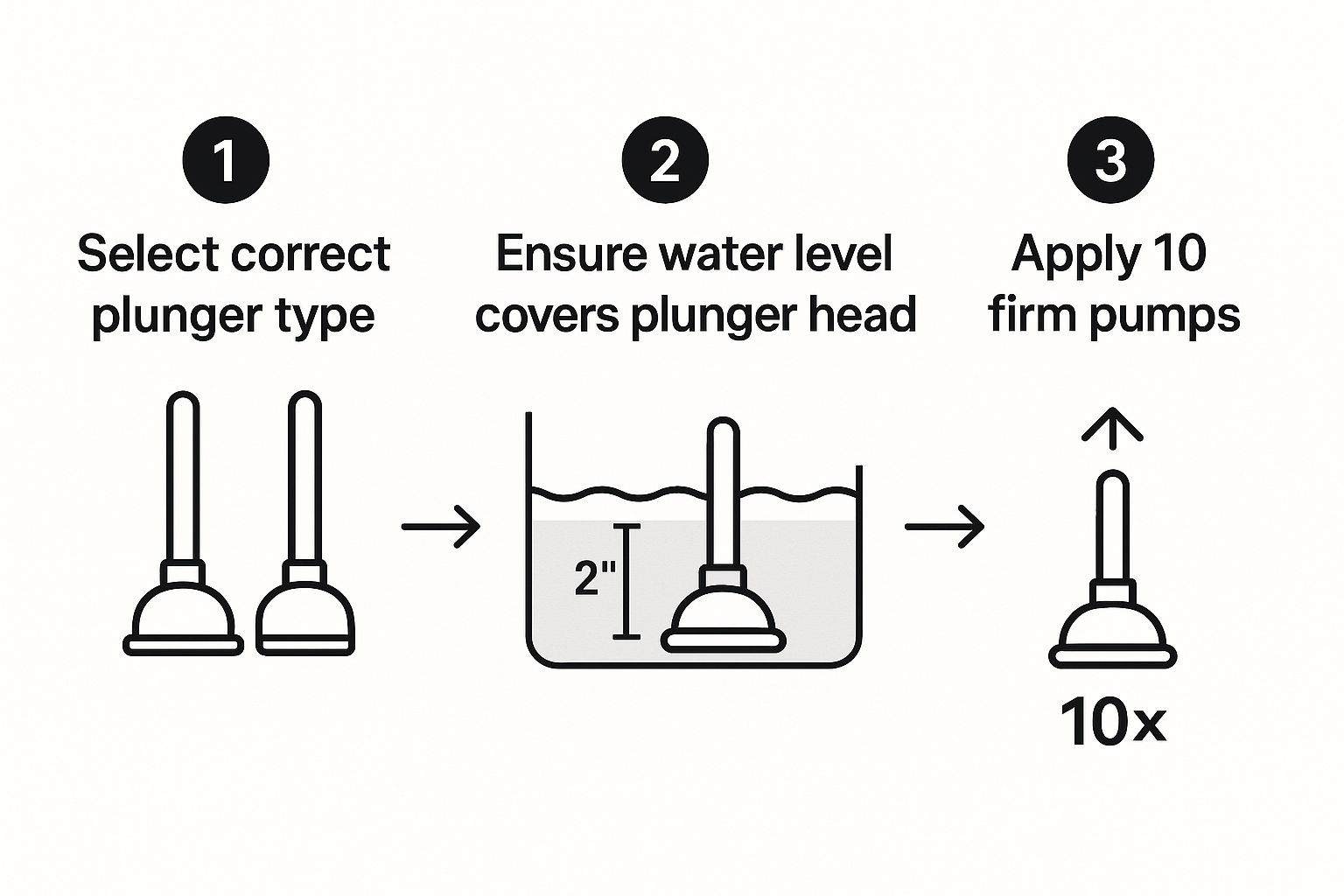 1
Select correct plunger type

2
Ensure water level covers plunger head

2"

3
Apply 10 firm pumps

10x