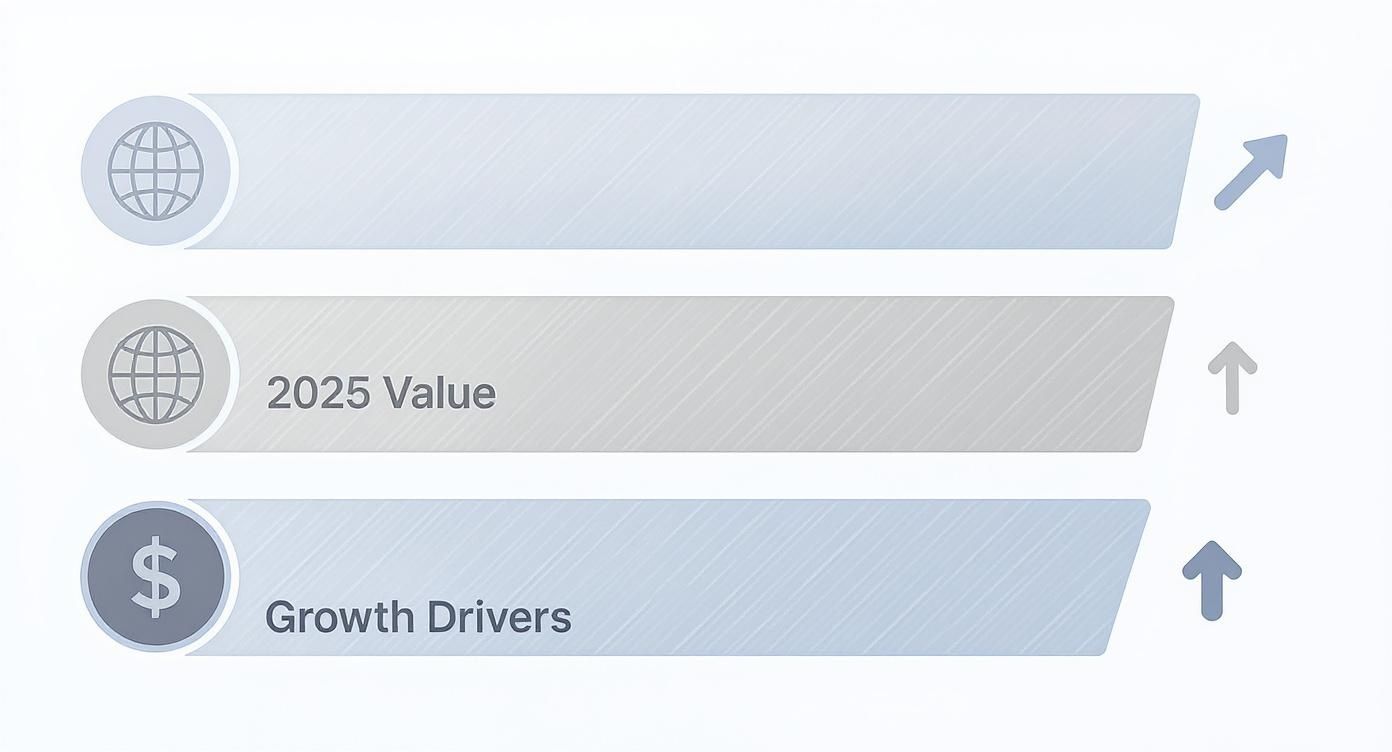 2025 Value

$

Growth Drivers