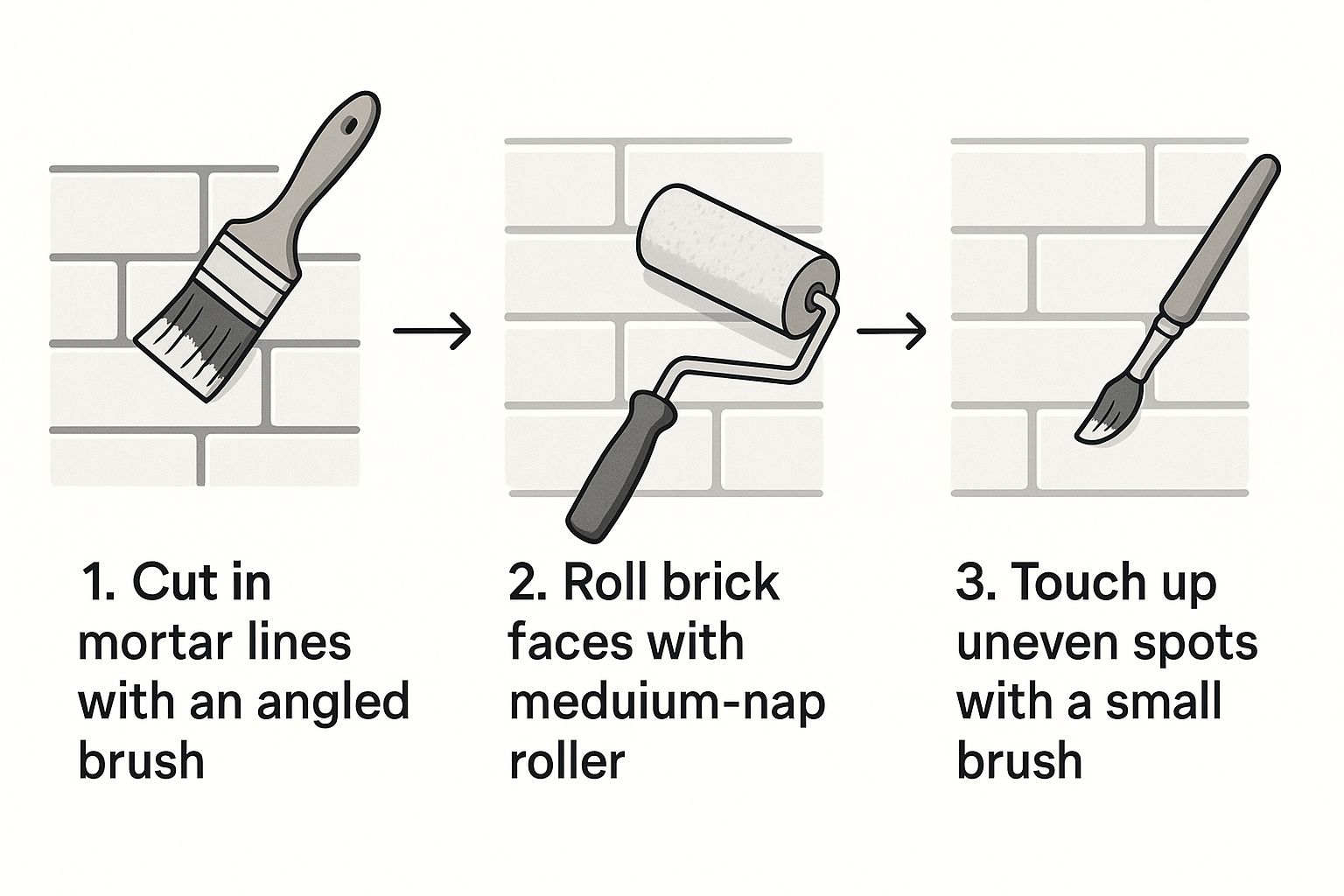 1. Cut in mortar lines with an angled brush

2. Roll brick faces with meduium-nap roller

3. Touch up uneven spots with a small brush