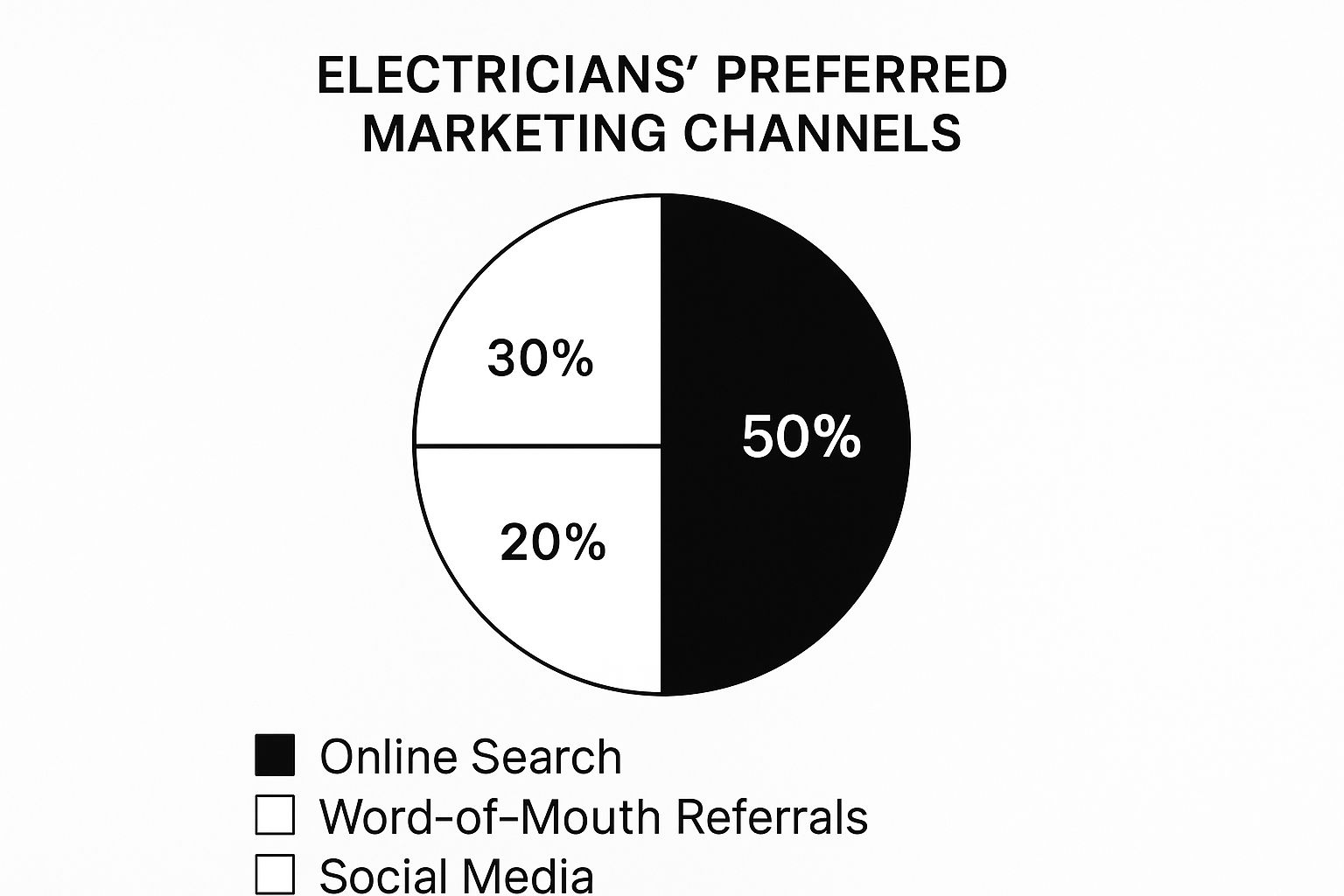 ELECTRICIANS' PREFERRED MARKETING CHANNELS

30%

50%

20%

Online Search
Word-of-Mouth Referrals
Social Media