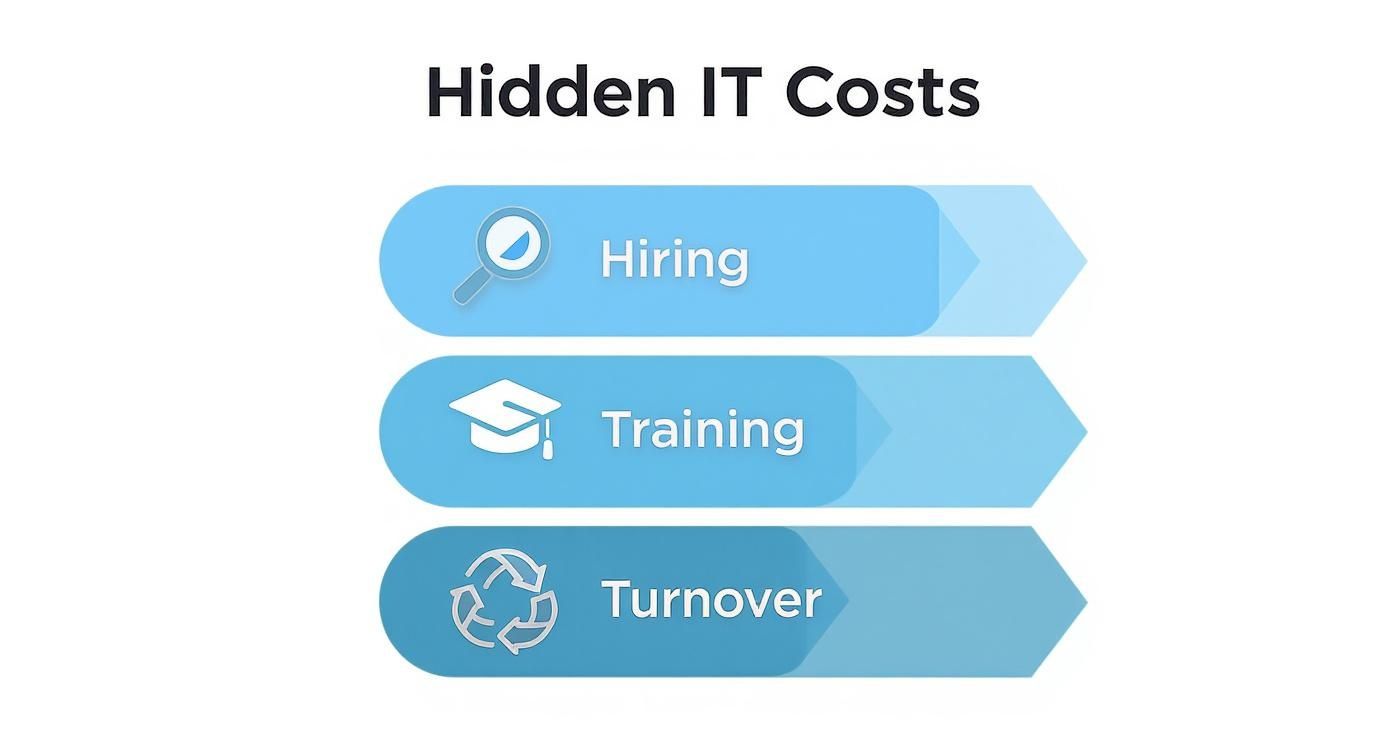 Hidden IT Costs

Hiring

Training

Turnover