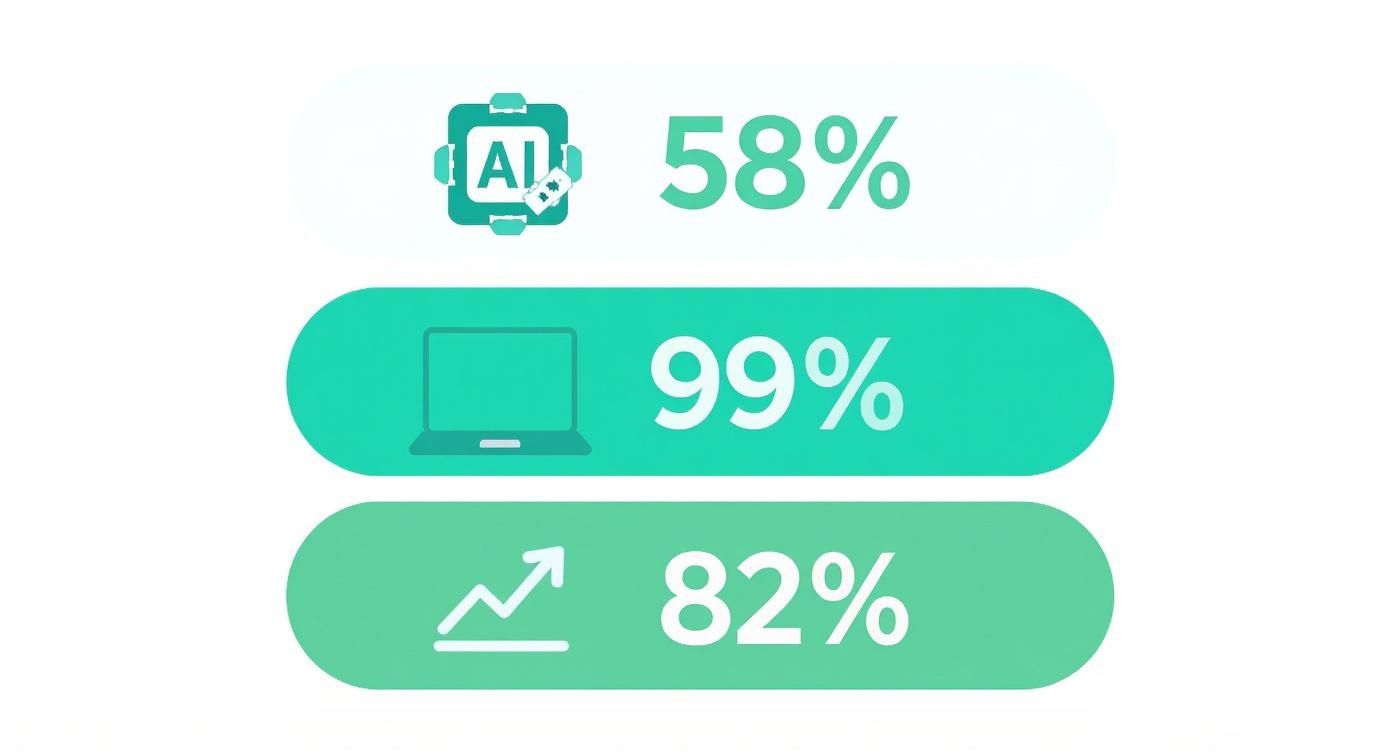 AI
58%

99%

82%