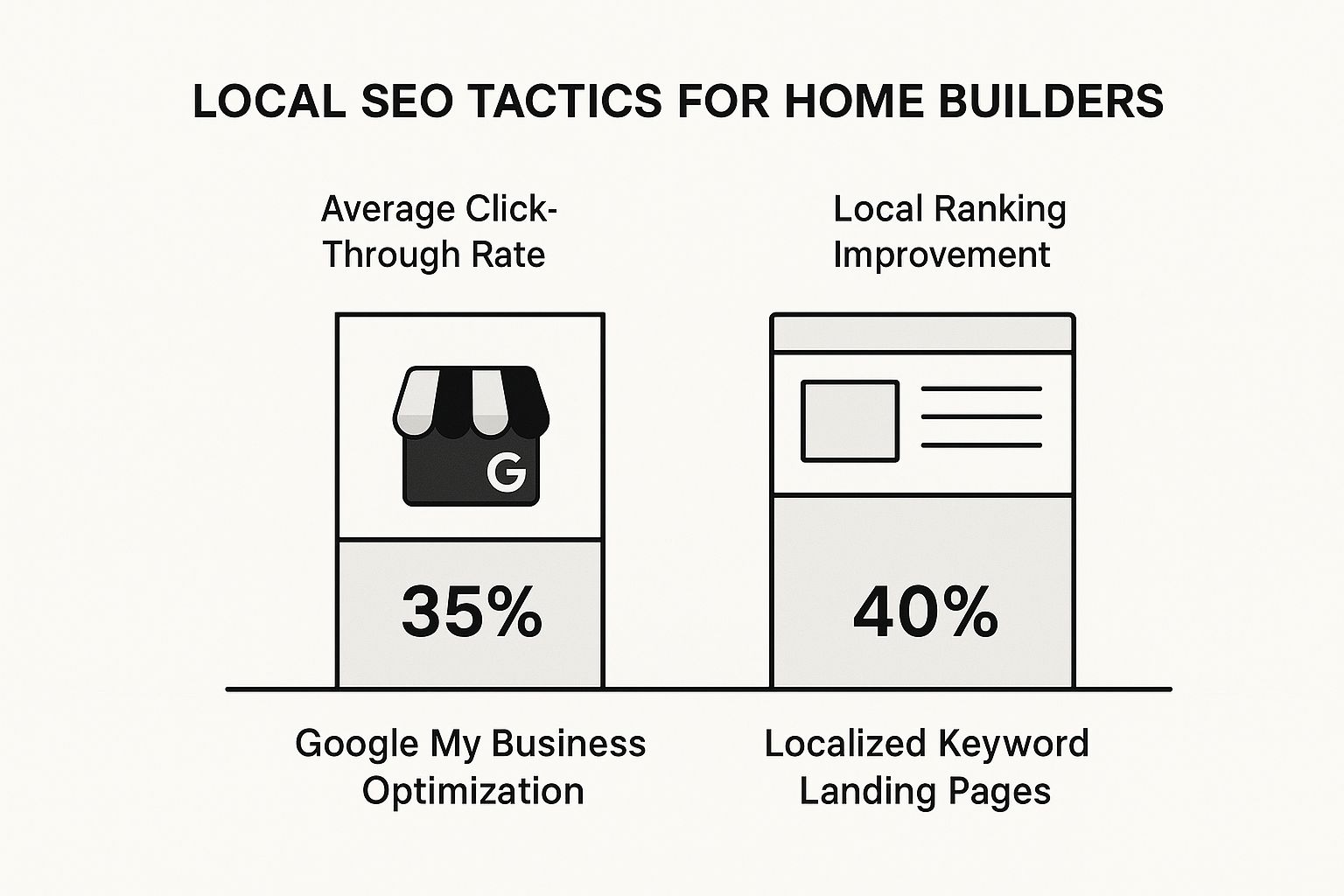 LOCAL SEO TACTICS FOR HOME BUILDERS

Average Click-Through Rate

G

35%

Google My Business Optimization

Local Ranking Improvement

40%

Localized Keyword Landing Pages