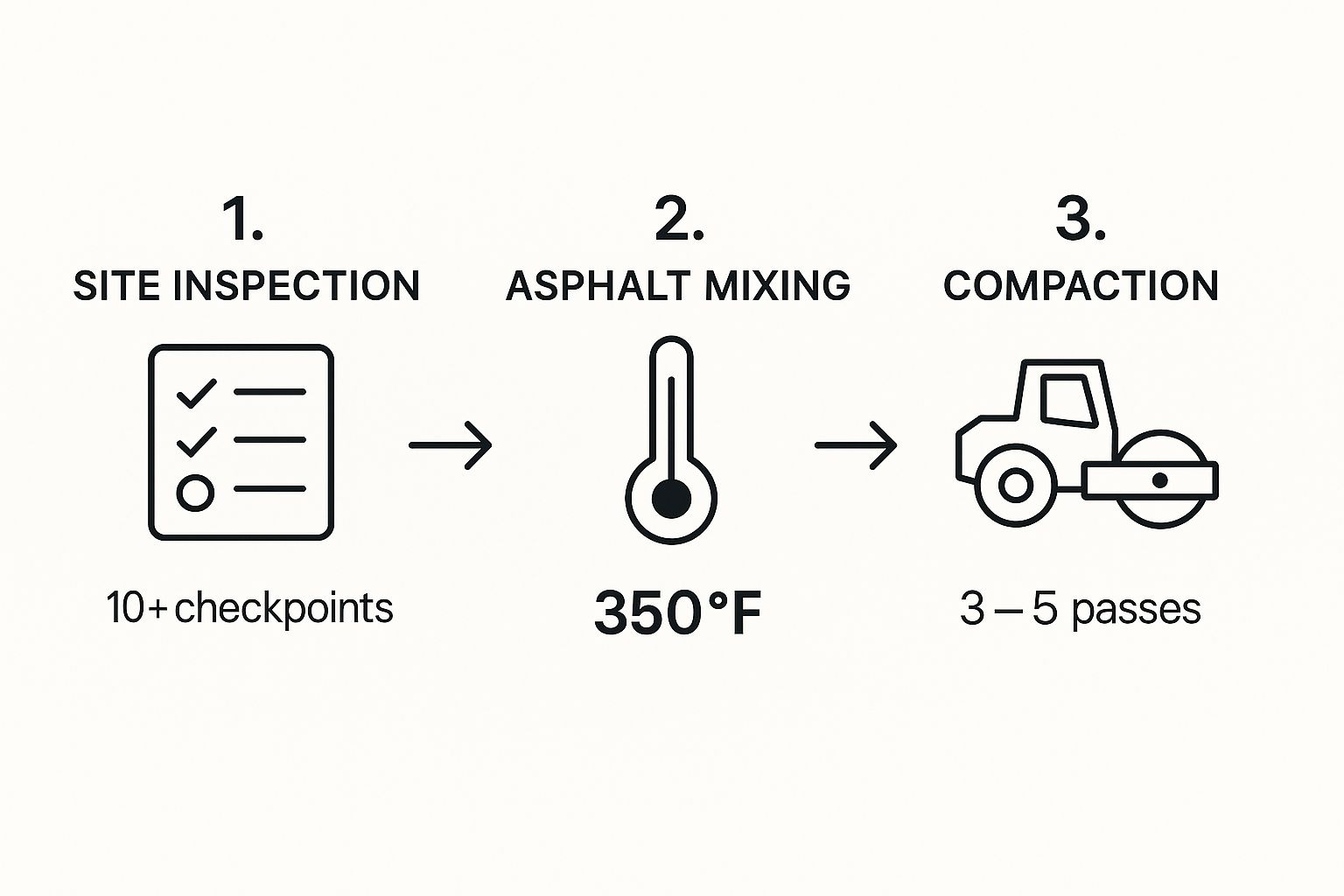 1.
SITE INSPECTION

10+ checkpoints

2.
ASPHALT MIXING

350°F

3.
COMPACTION

3 – 5 passes