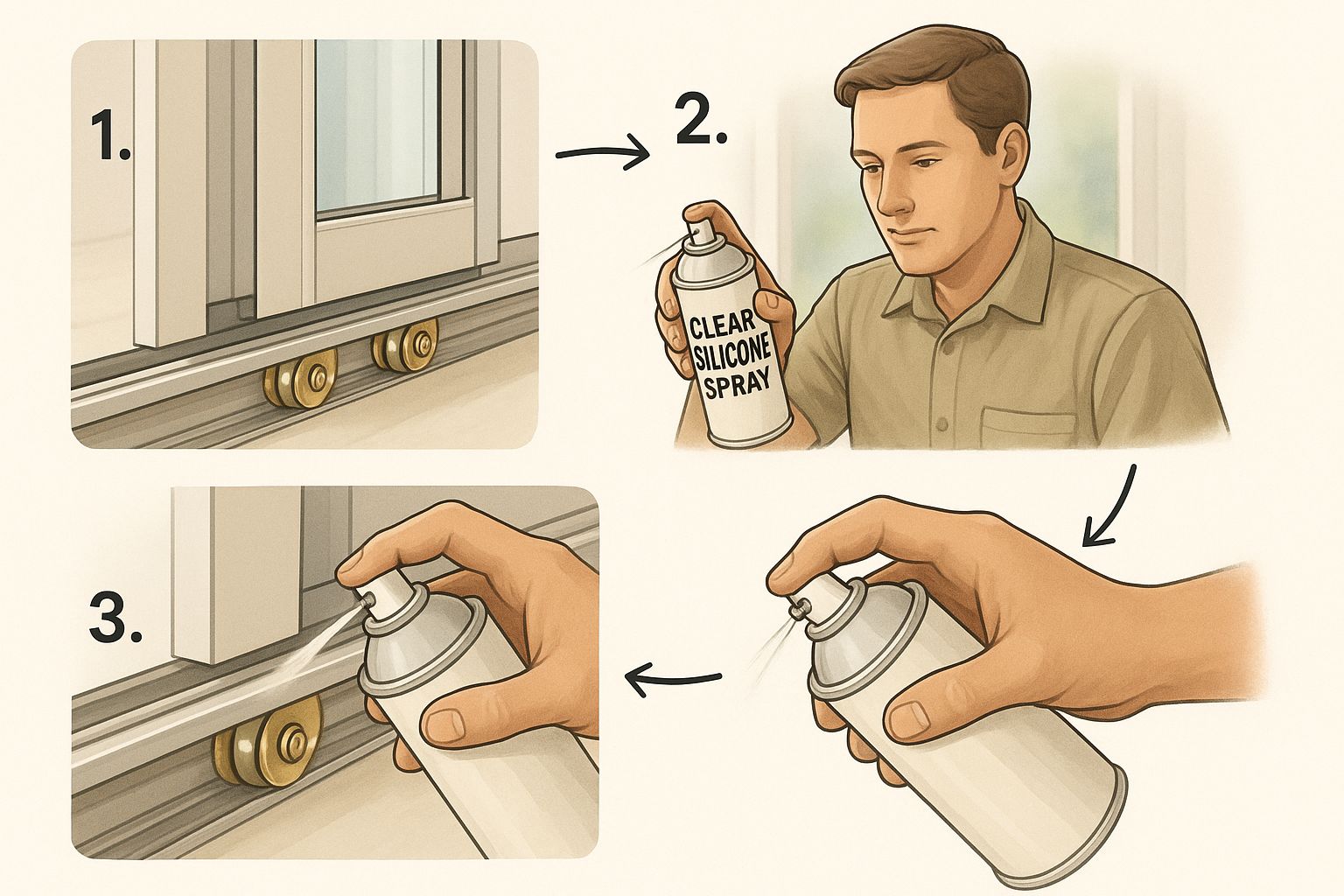 1.

2.

CLEAR SILICONE SPRAY

3.