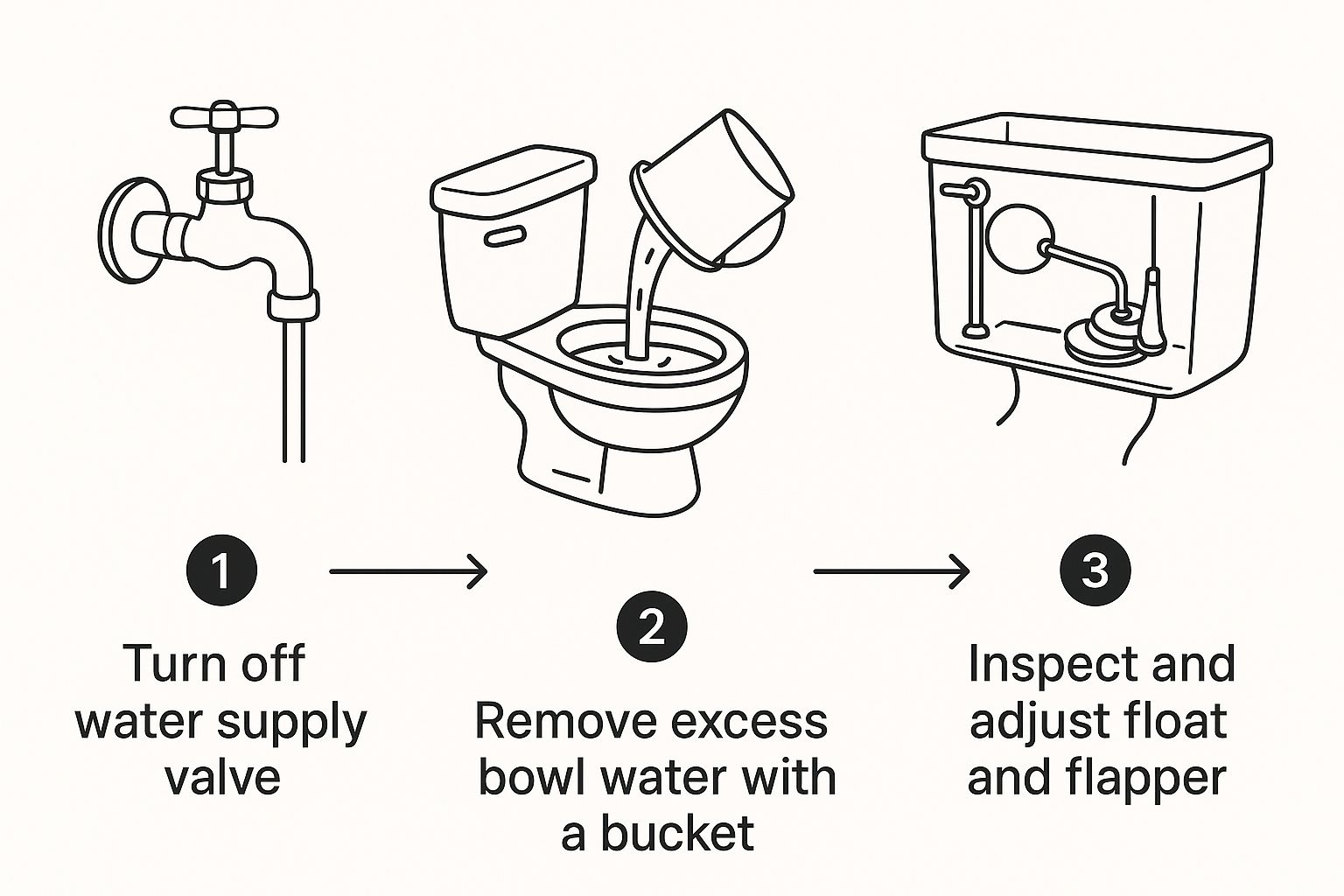 1

Turn off water supply valve

2

Remove excess bowl water with a bucket

3

Inspect and adjust float and flapper