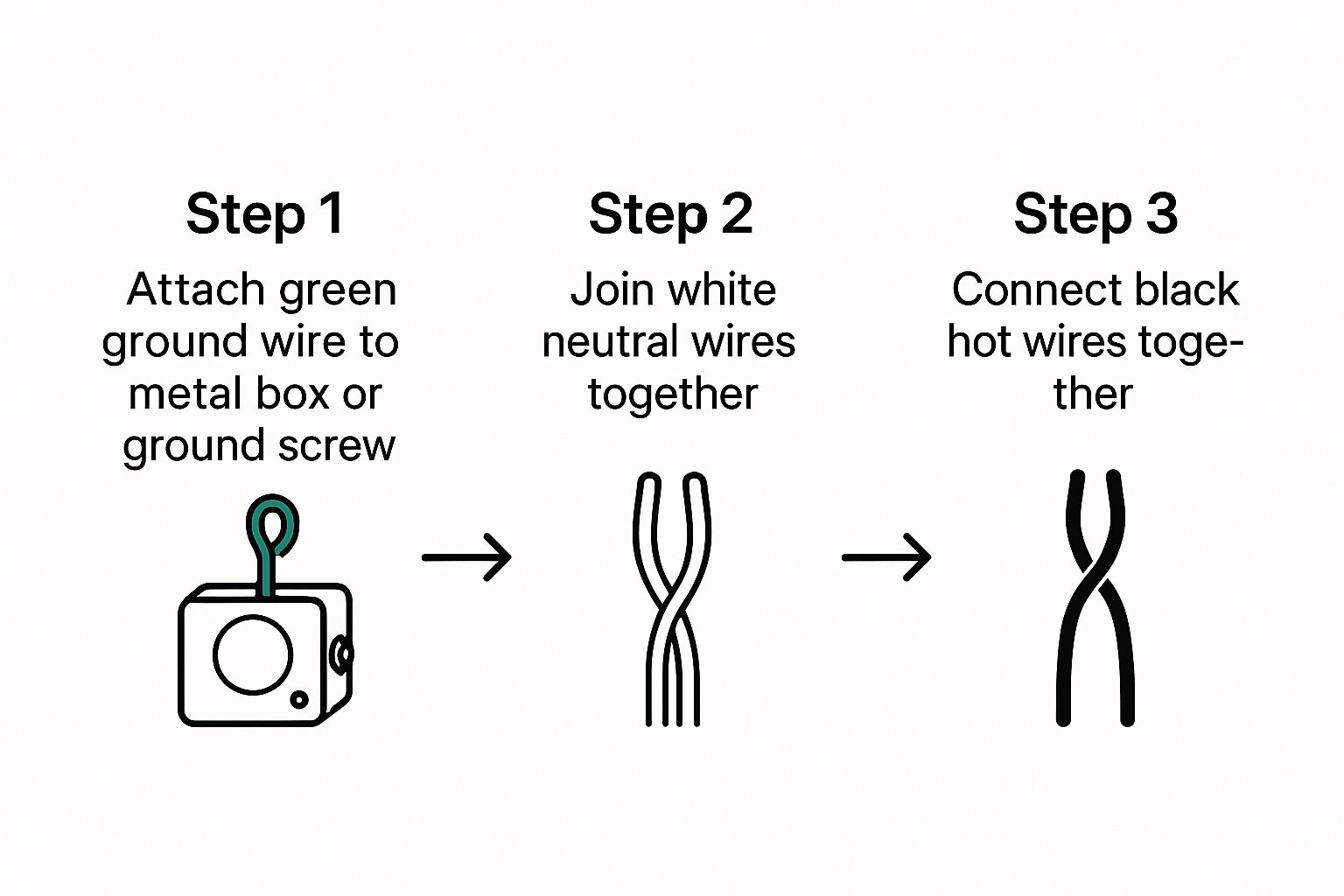 Step 1

Attach green ground wire to metal box or ground screw

Step 2

Join white neutral wires together

Step 3

Connect black hot wires together