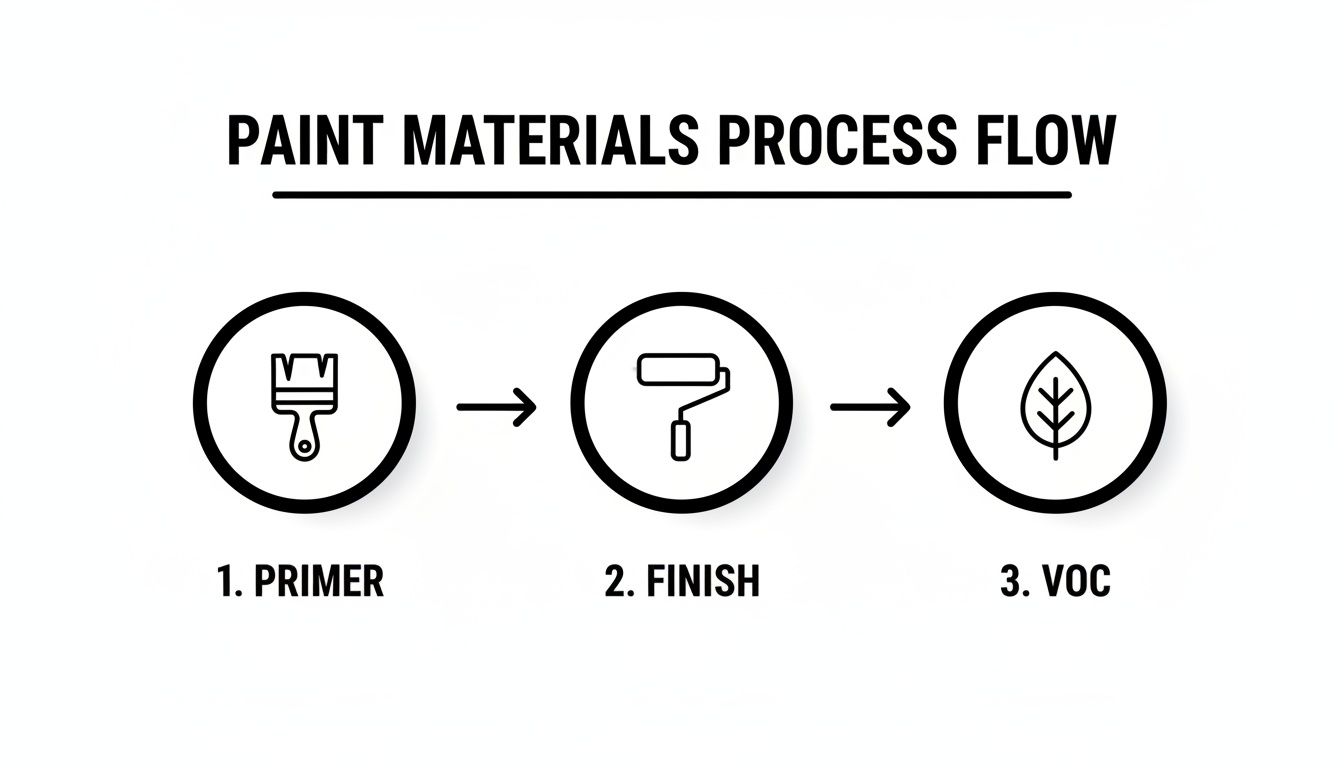 PAINT MATERIALS PROCESS FLOW

1. PRIMER

2. FINISH

3. VOC