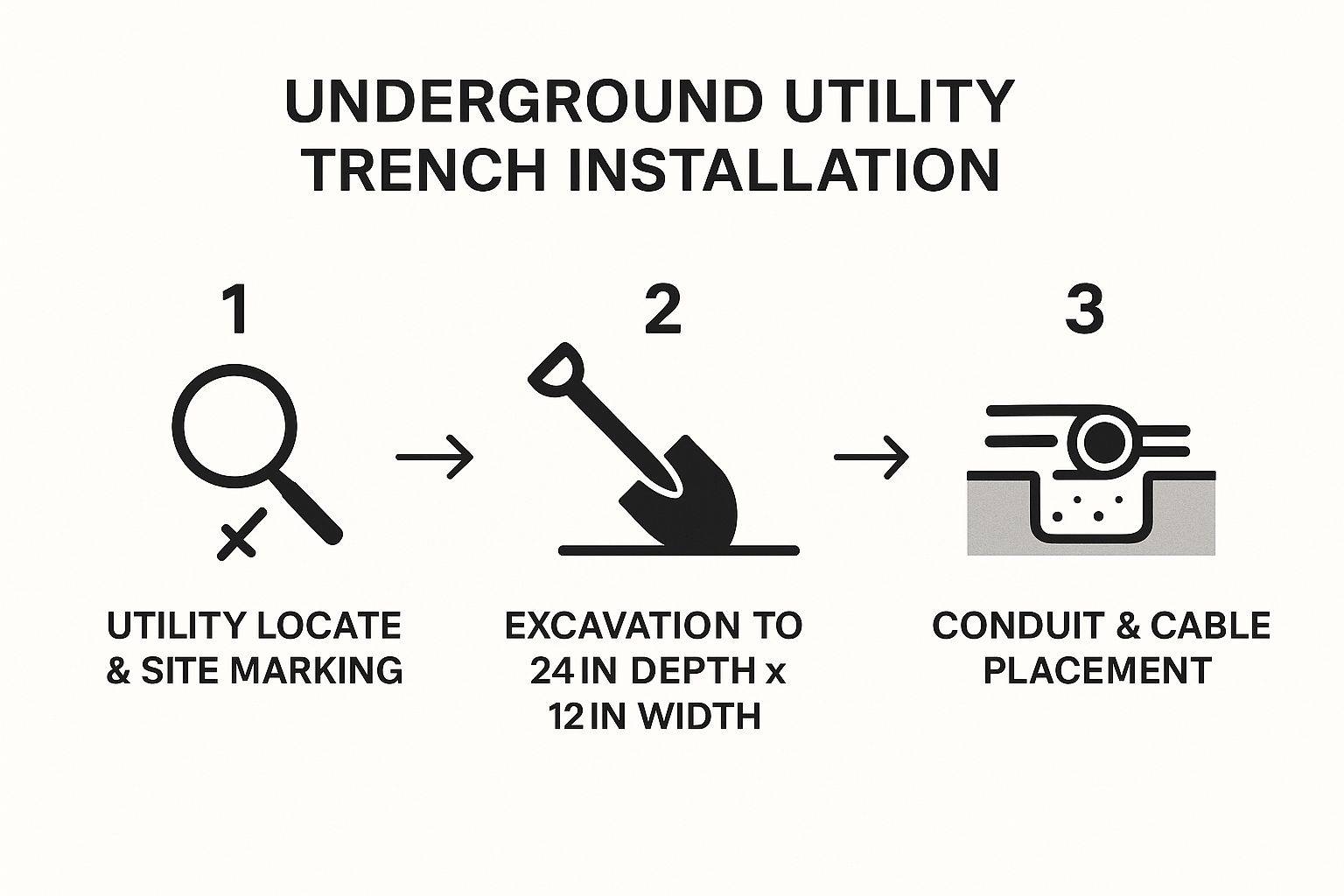 UNDERGROUND UTILITY TRENCH INSTALLATION

1

UTILITY LOCATE & SITE MARKING

2

EXCAVATION TO 24 IN DEPTH x 12 IN WIDTH

3

CONDUIT & CABLE PLACEMENT