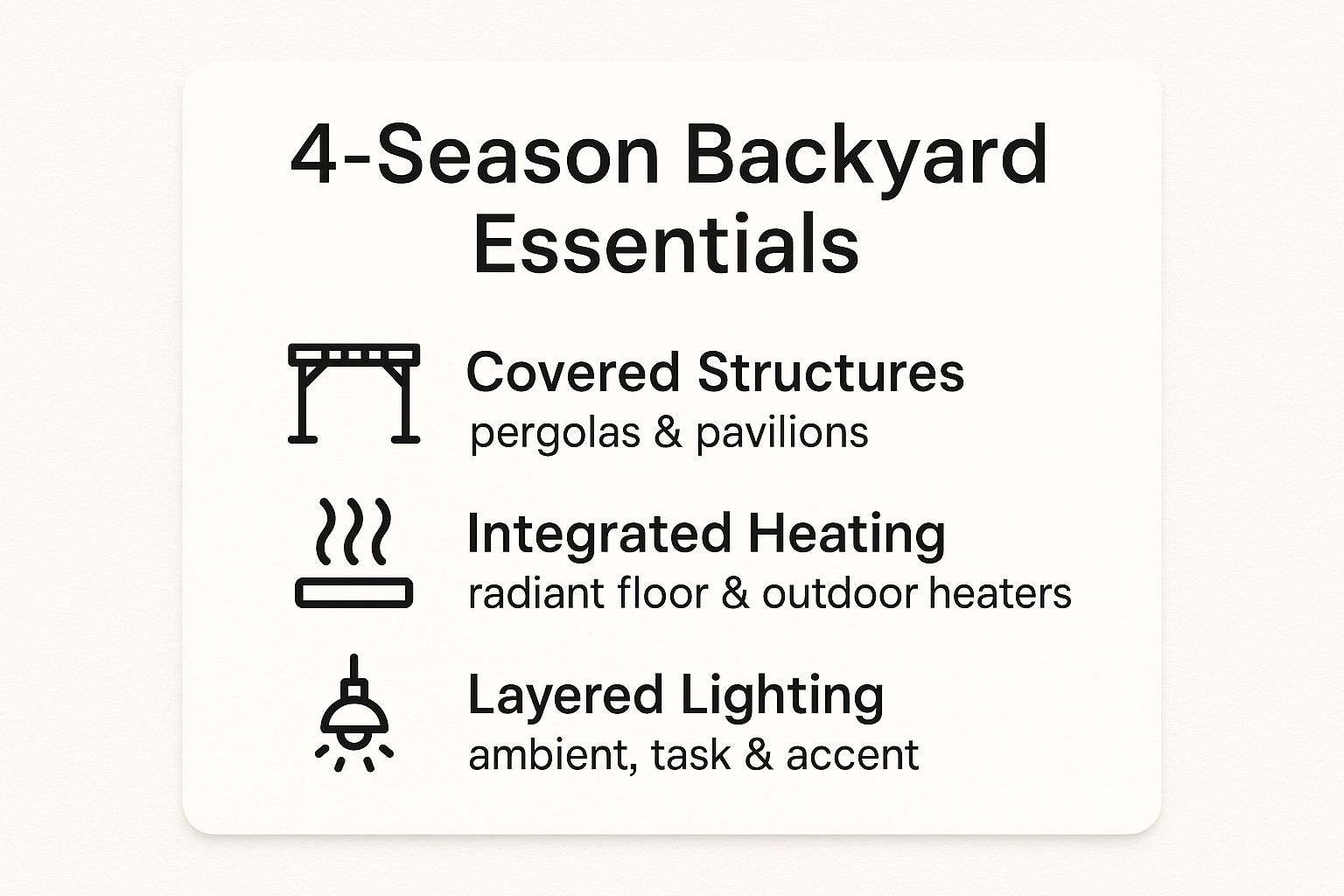 4-Season Backyard Essentials

Covered Structures
pergolas & pavilions

Integrated Heating
radiant floor & outdoor heaters

Layered Lighting
ambient, task & accent