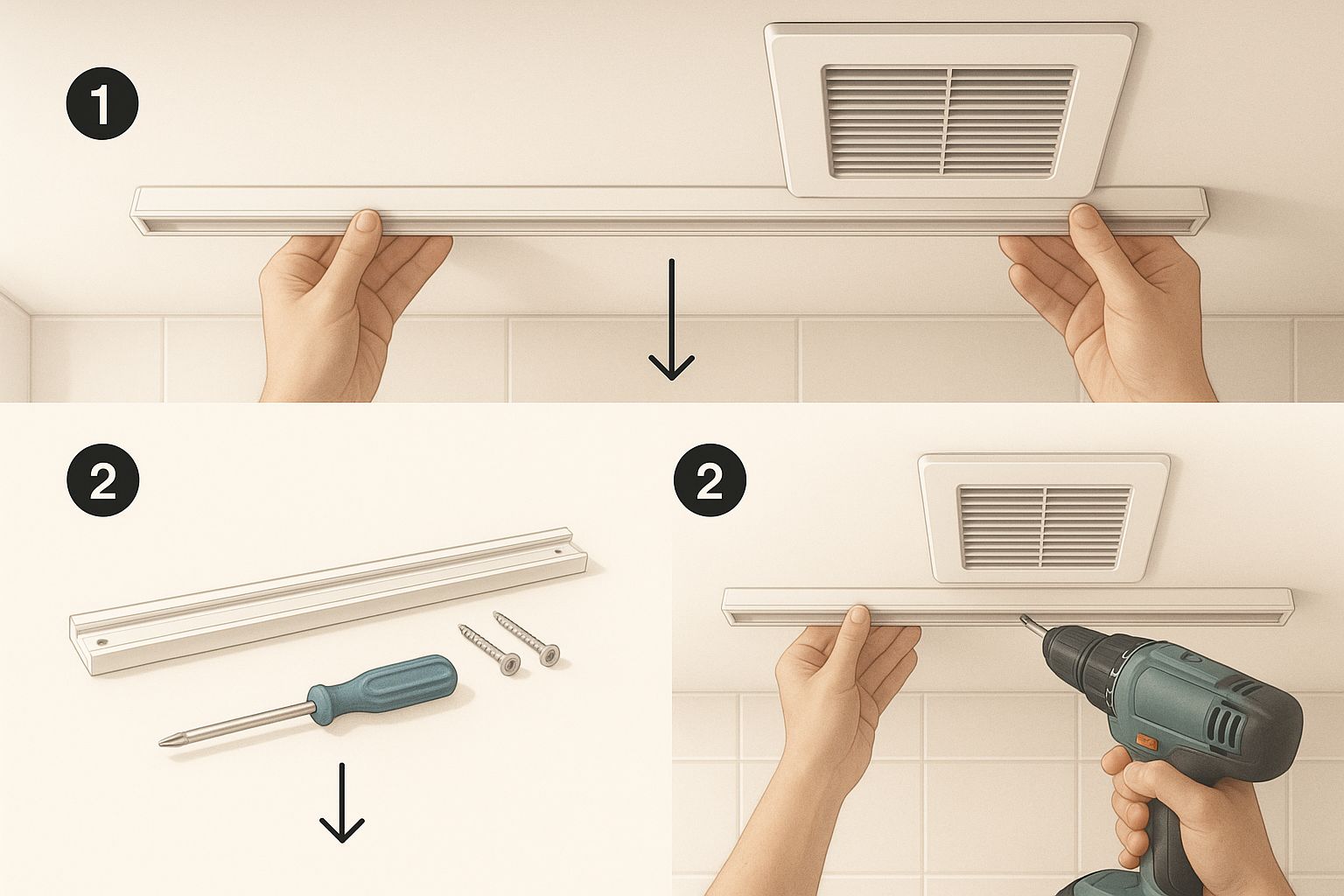 1

2

2