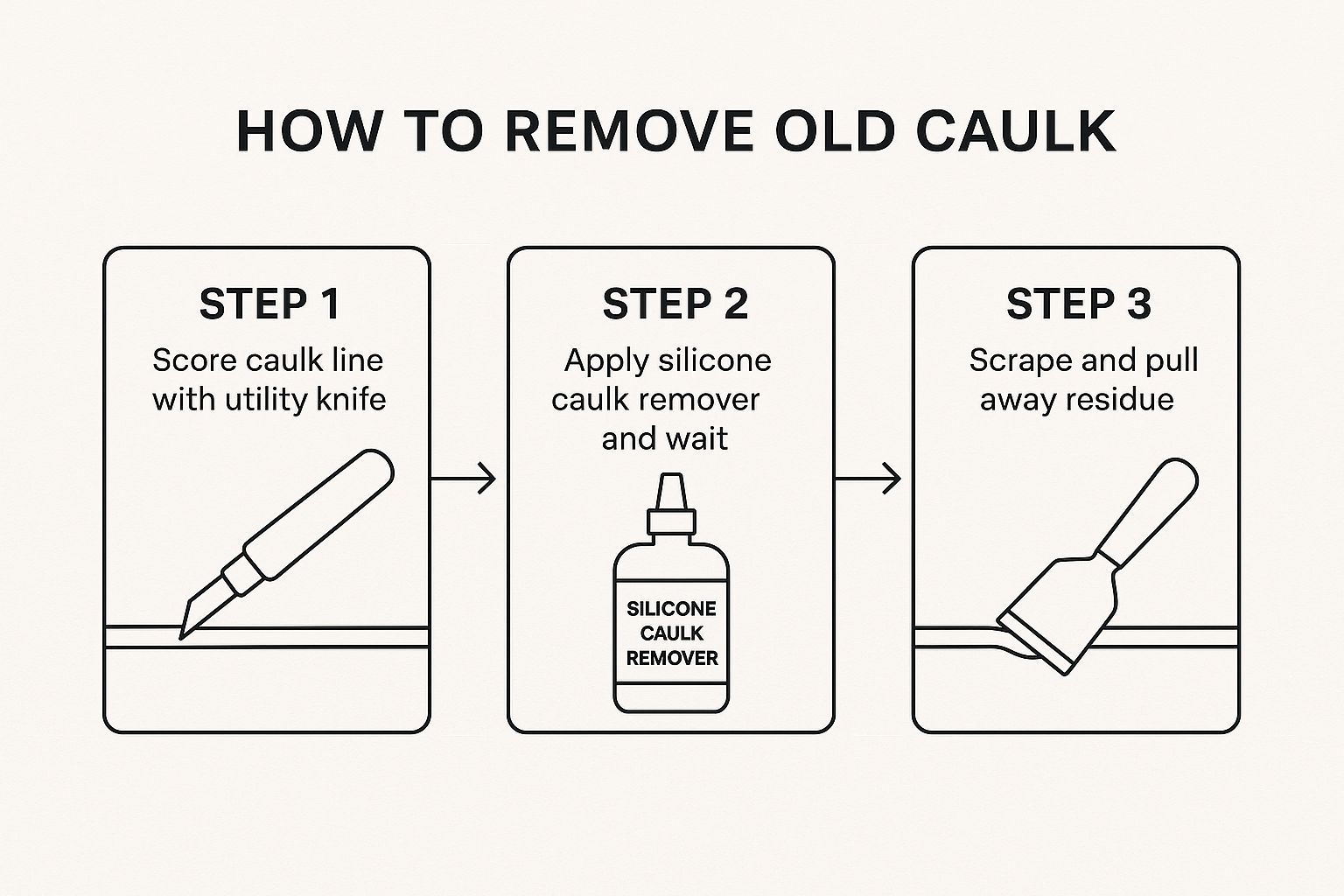 HOW TO REMOVE OLD CAULK

STEP 1
Score caulk line with utility knife

STEP 2
Apply silicone caulk remover and wait

SILICONE CAULK REMOVER

STEP 3
Scrape and pull away residue