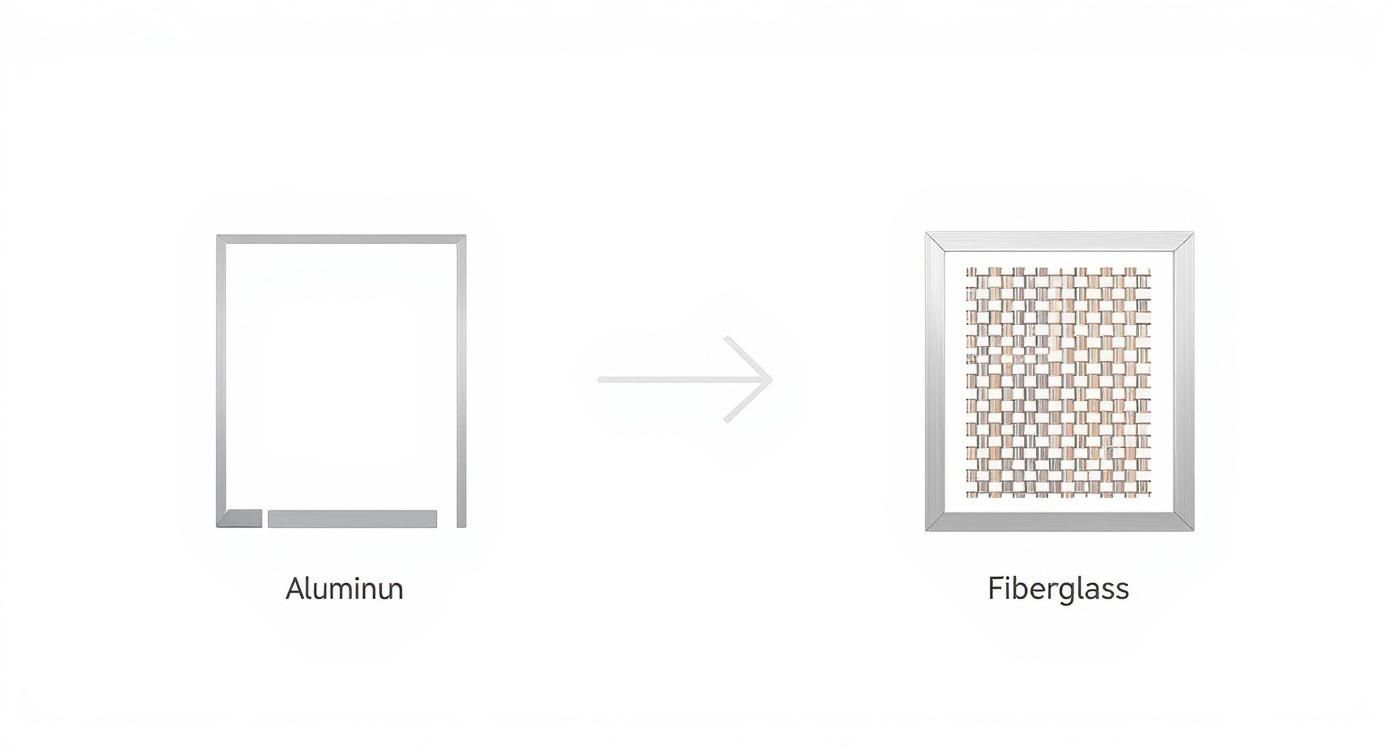 Aluminun

Fiberglass