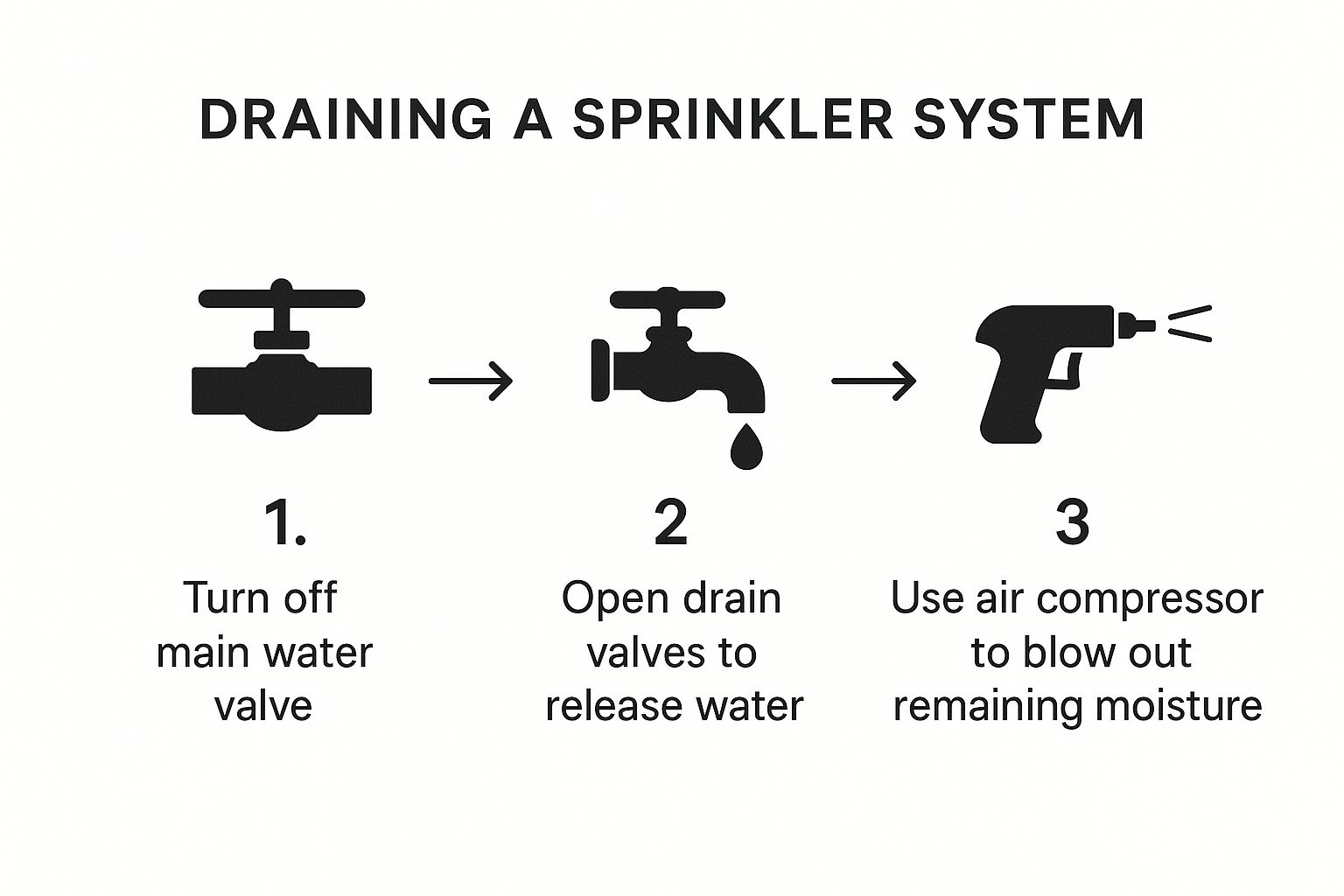 DRAINING A SPRINKLER SYSTEM

1.

Turn off main water valve

2

Open drain valves to release water

3

Use air compressor to blow out remaining moisture