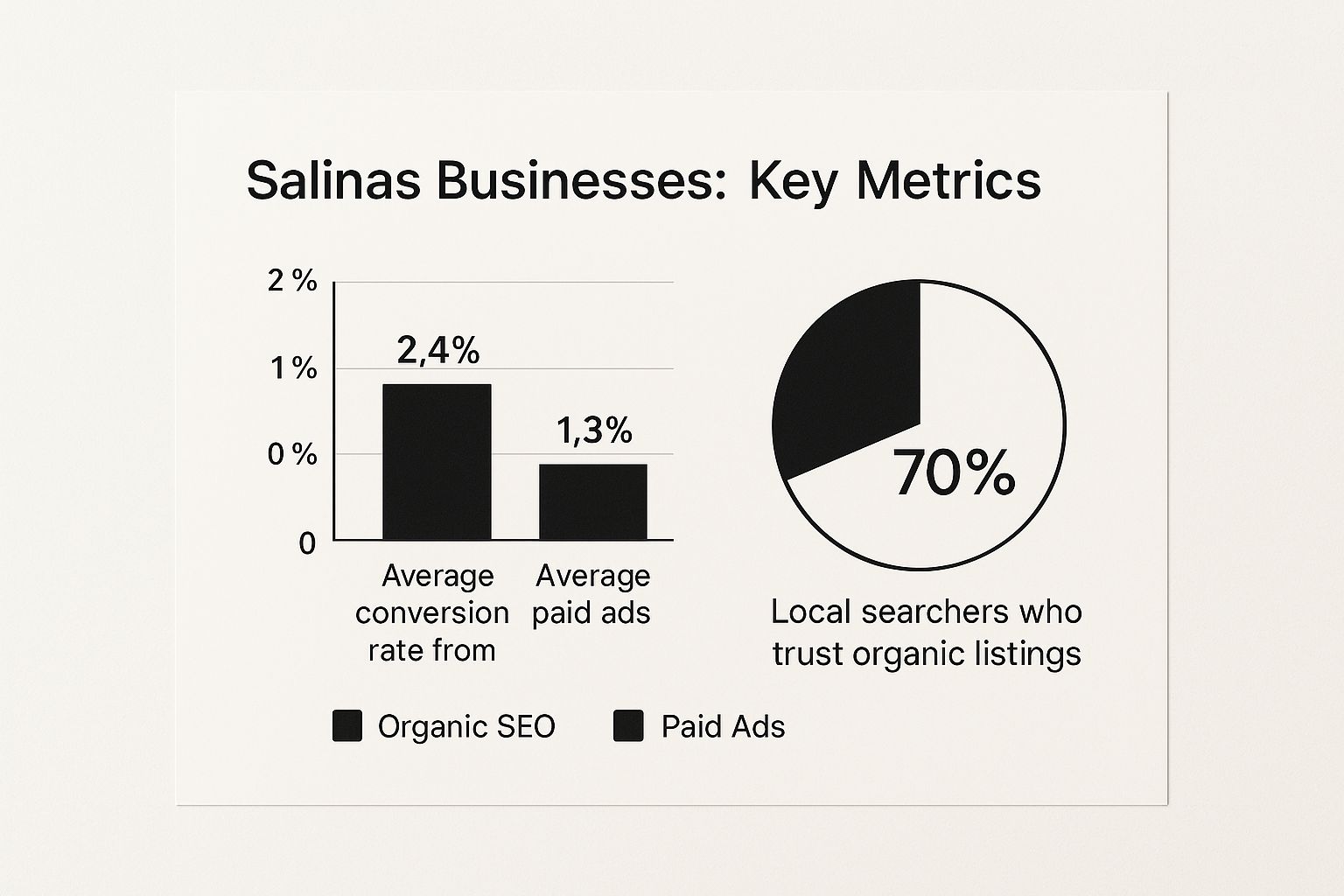 Salinas Businesses: Key Metrics

2 %
1 %
0 %
0

2,4%
1,3%

Average conversion rate from

Average paid ads

70%

Local searchers who trust organic listings

Organic SEO
Paid Ads